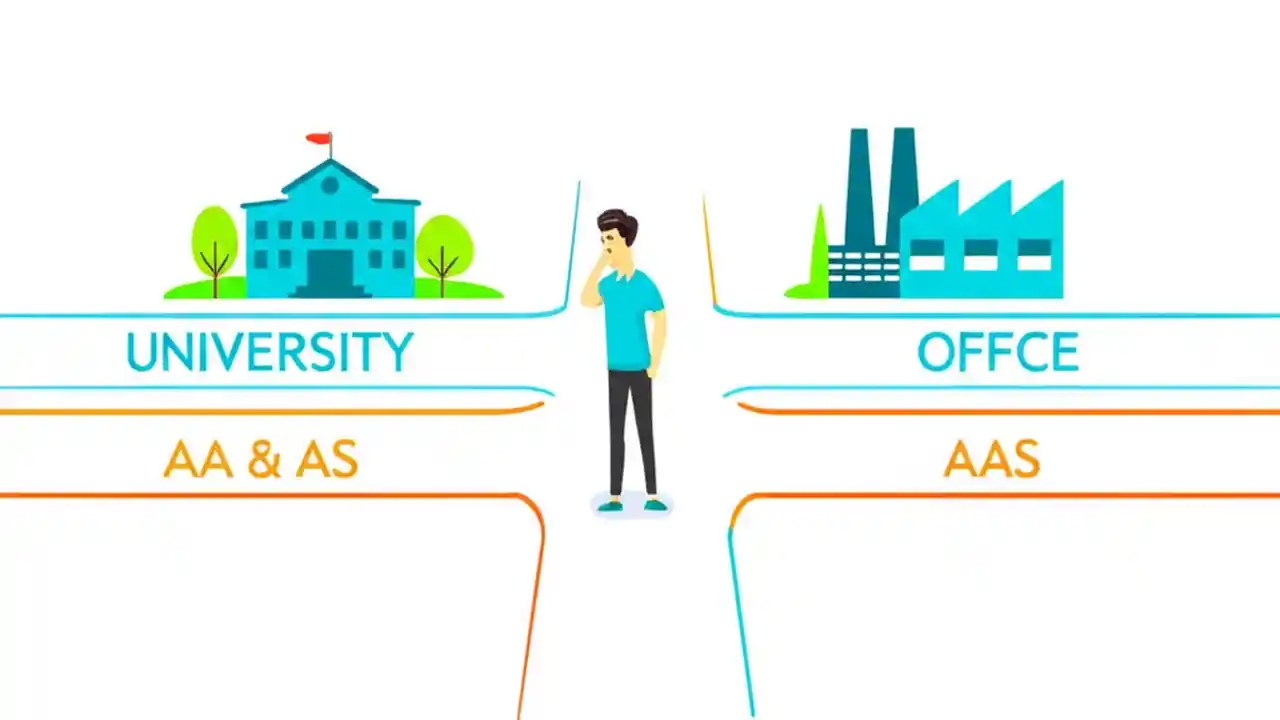 UNIVERSITY

AA & AS

OFFCE

AAS