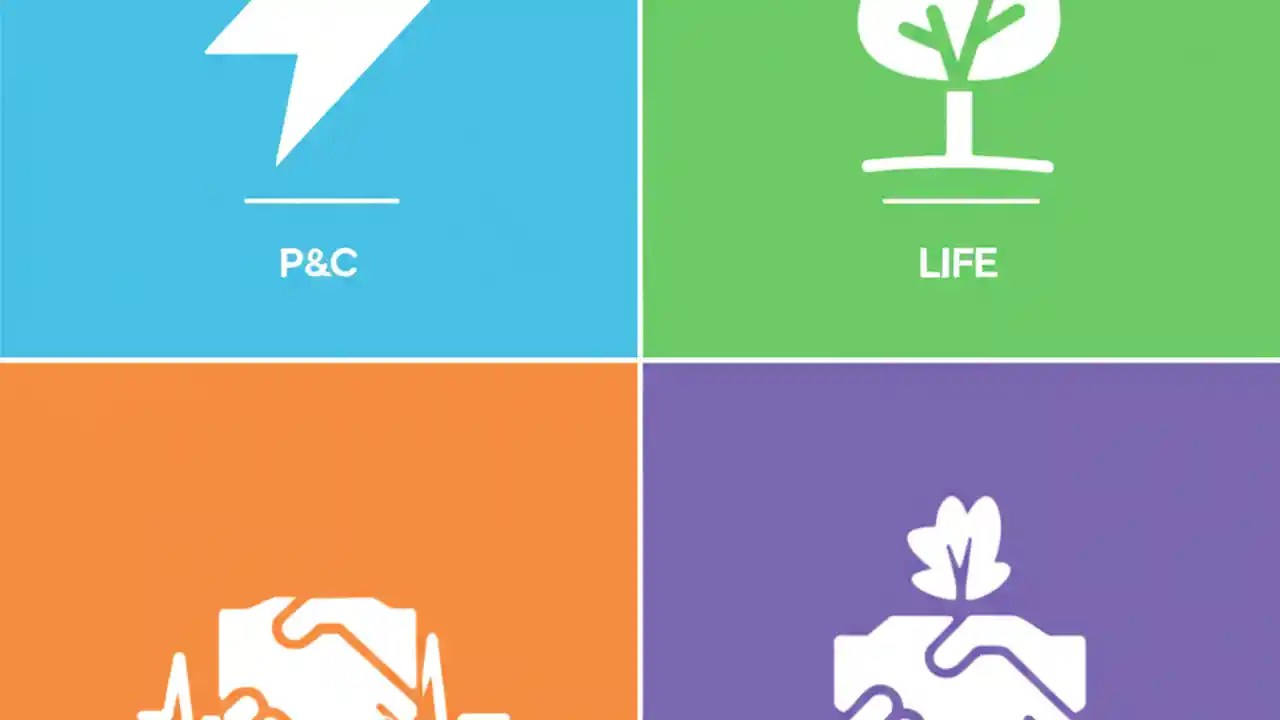 P&C

LIFE