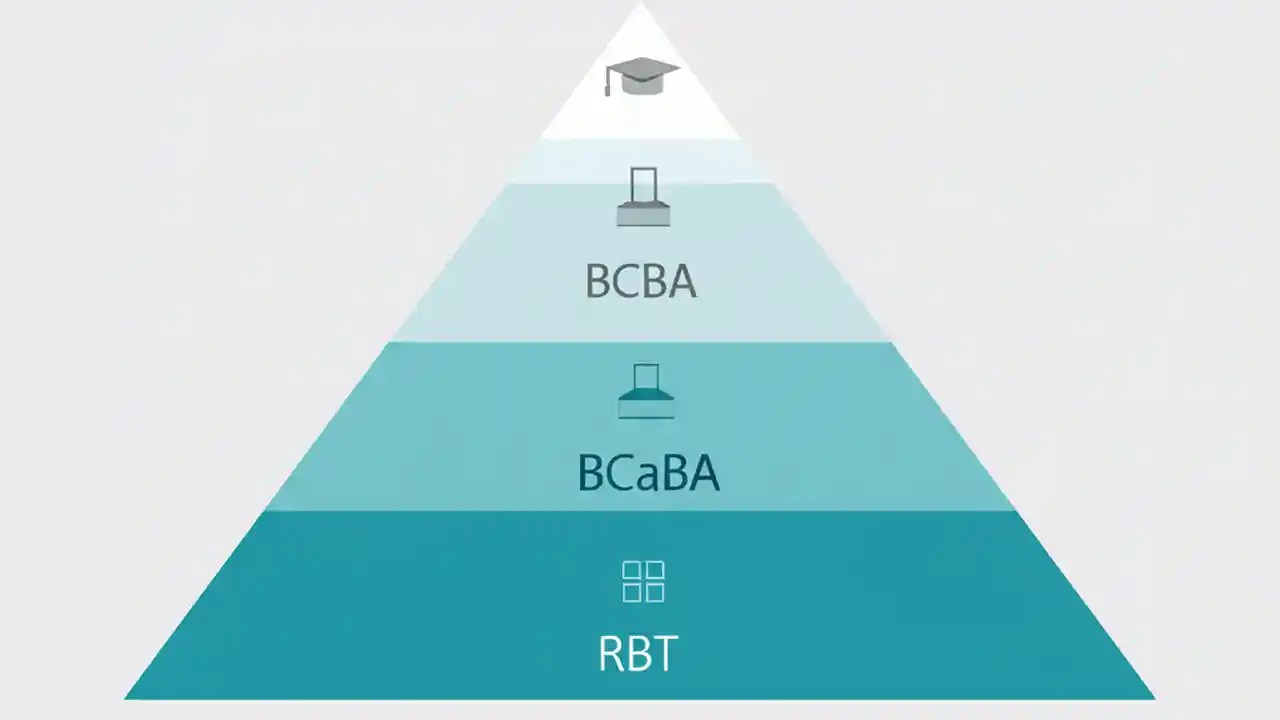 BCBA

BCaBA

RBT