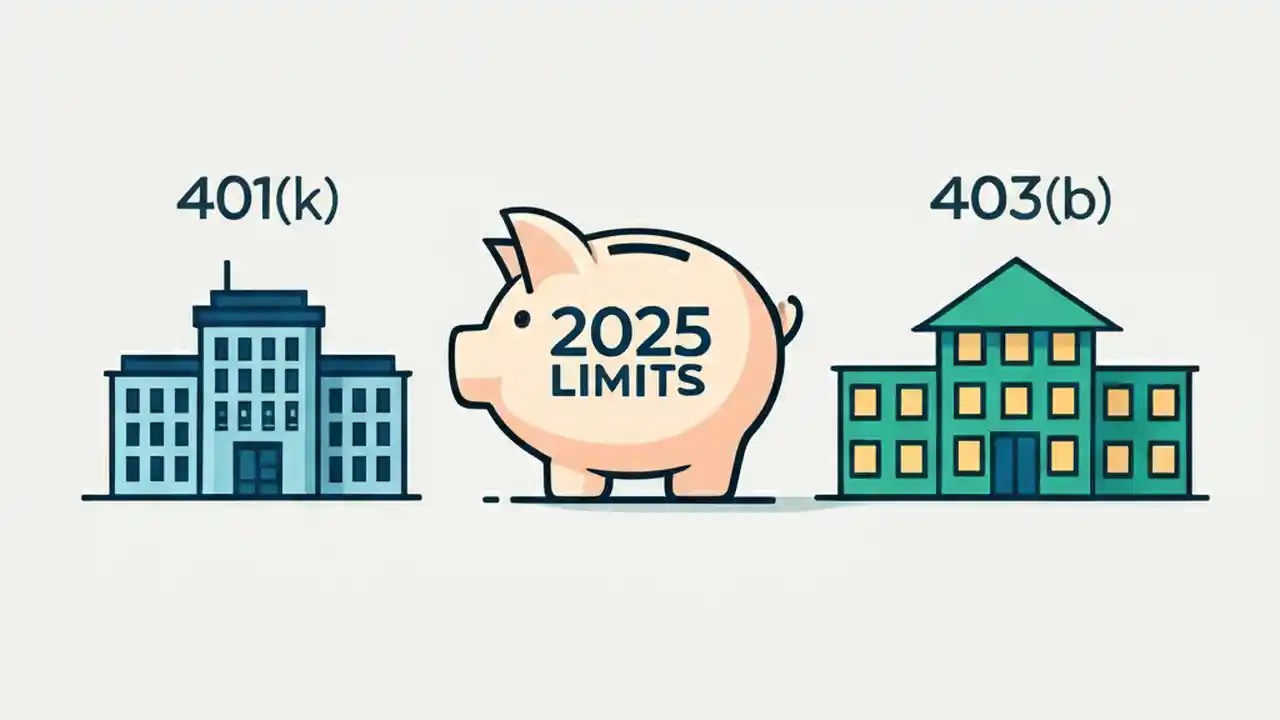 401(k)

2025
LIMITS

403(b)