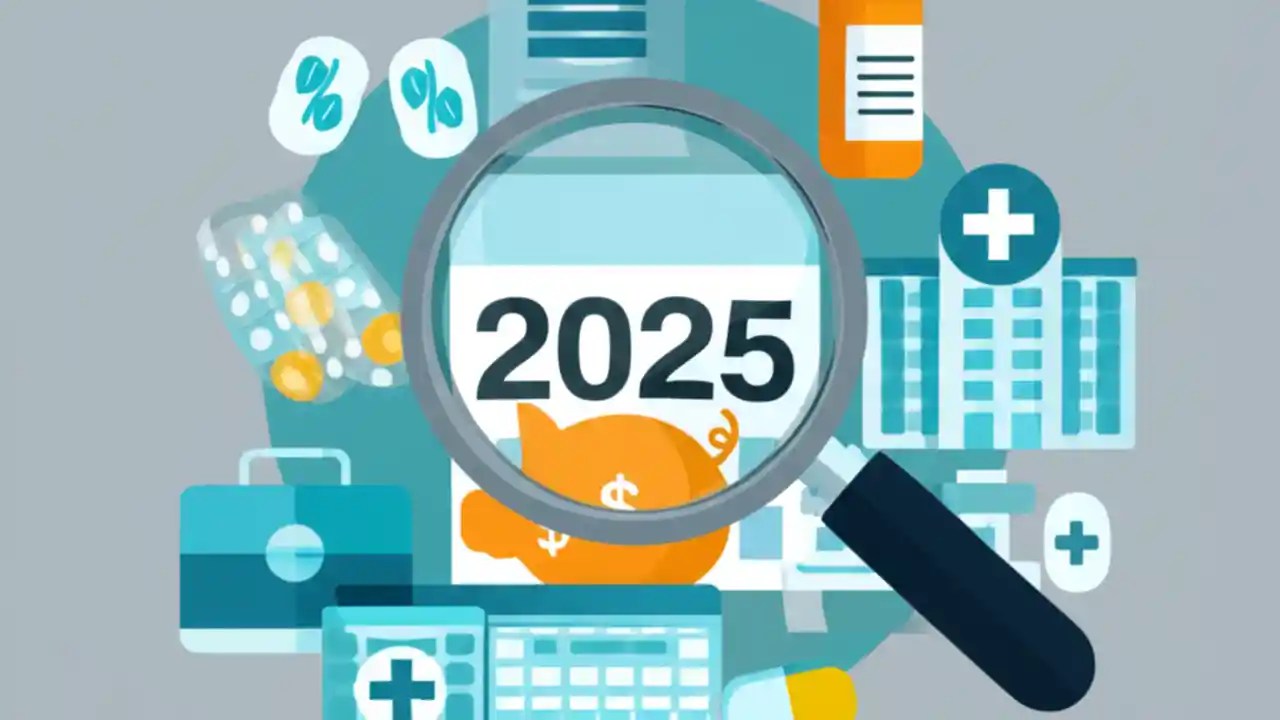 %
%
2025
$
$