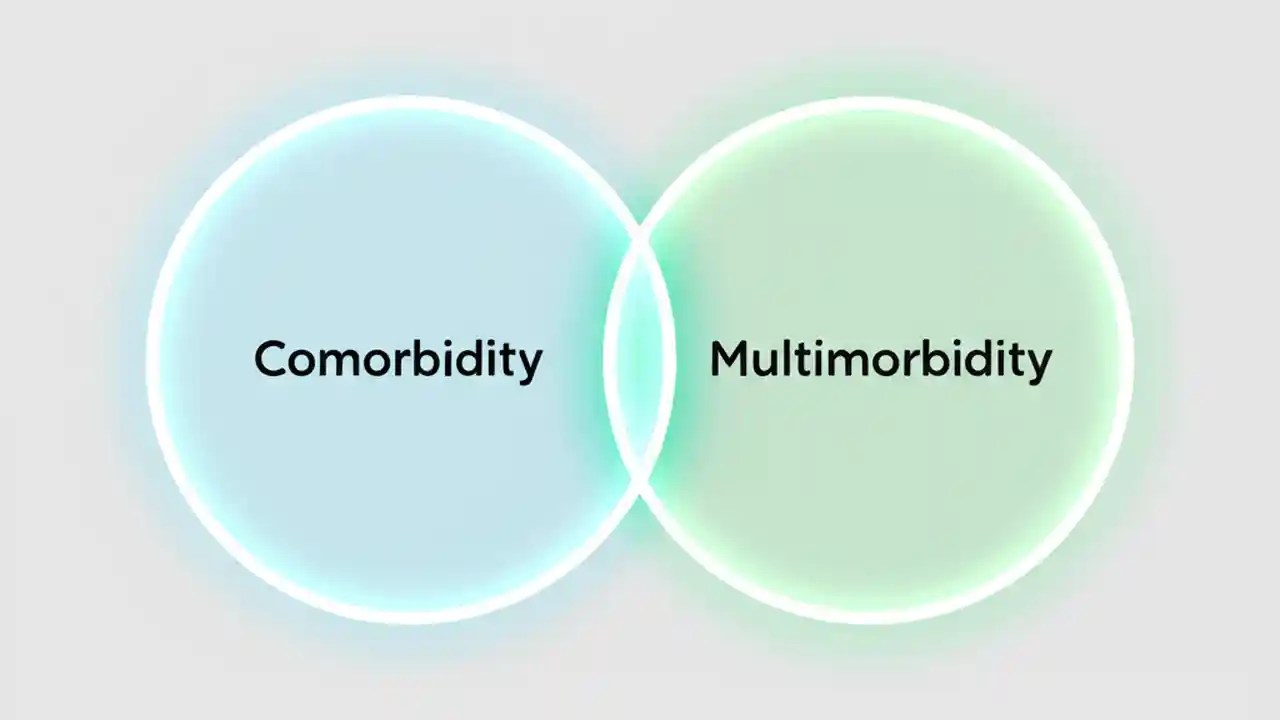 Comorbidity

Multimorbidity