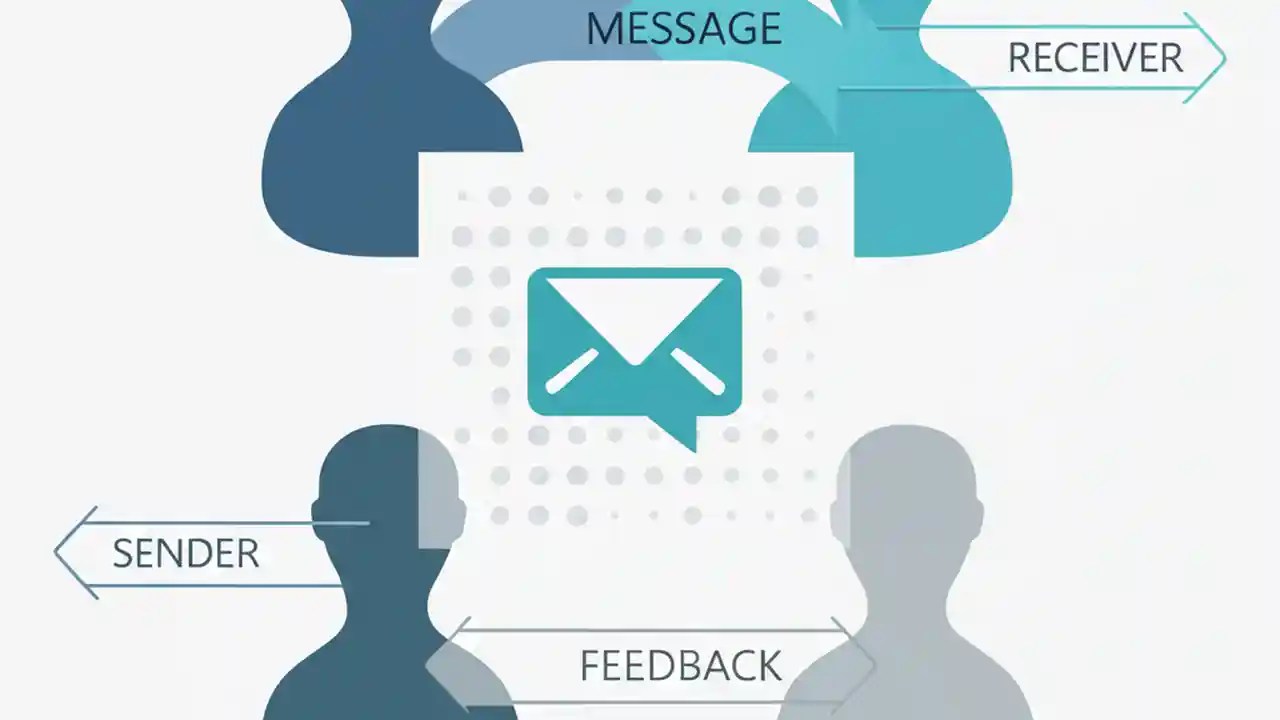 MESSAGE

RECEIVER

SENDER

FEEDBACK