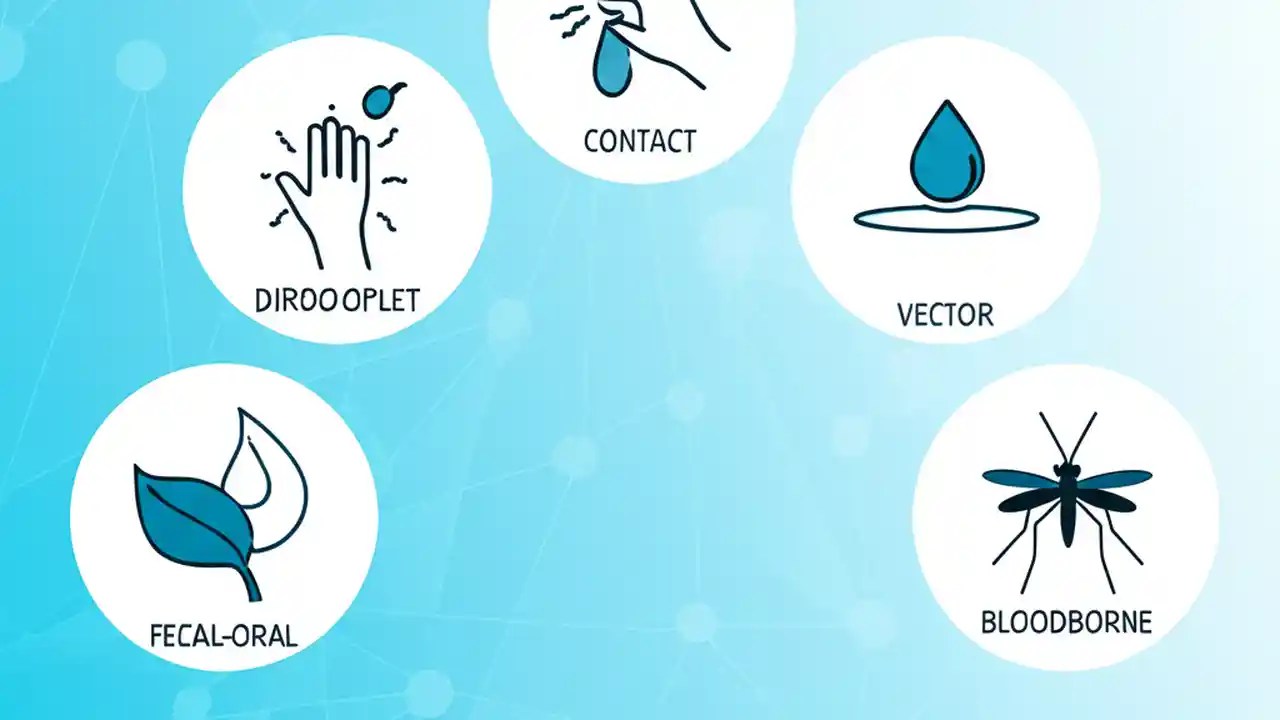 CONTACT

DIROOOPLET

VECTOR

FECAL-ORAL

BLOODBORNE