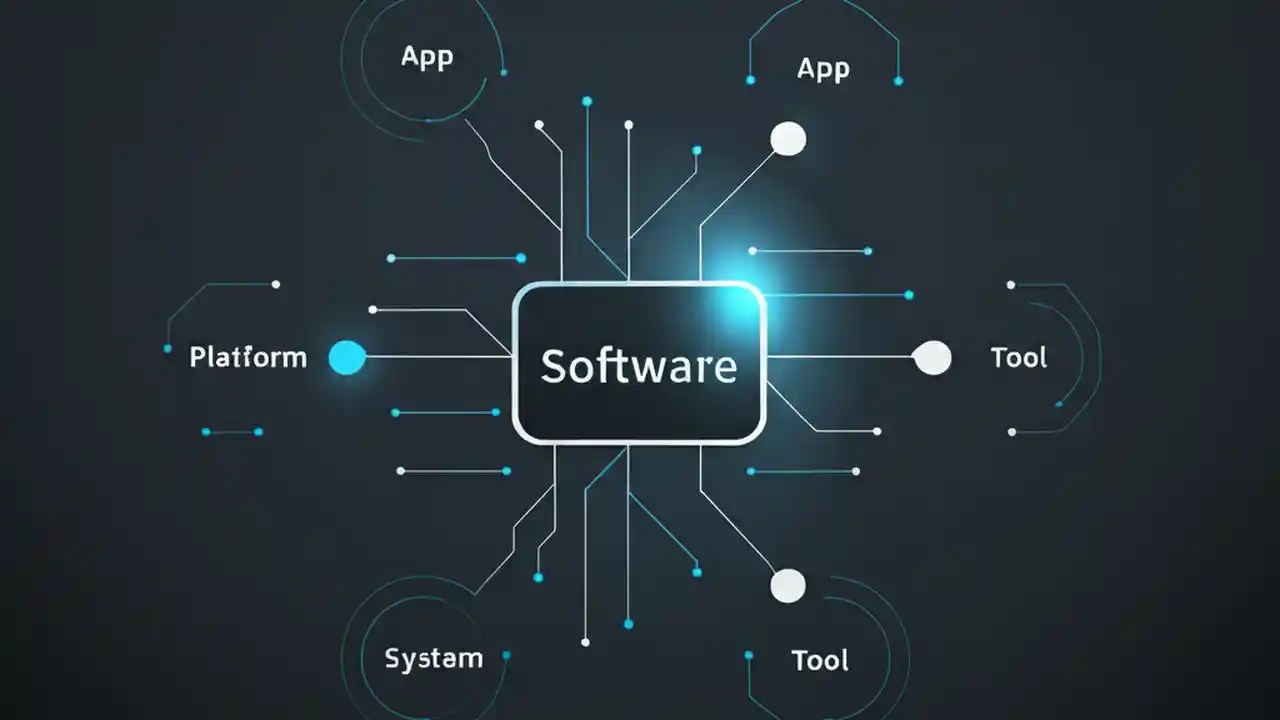 App

App

Platform

Software

Tool

System

Tool