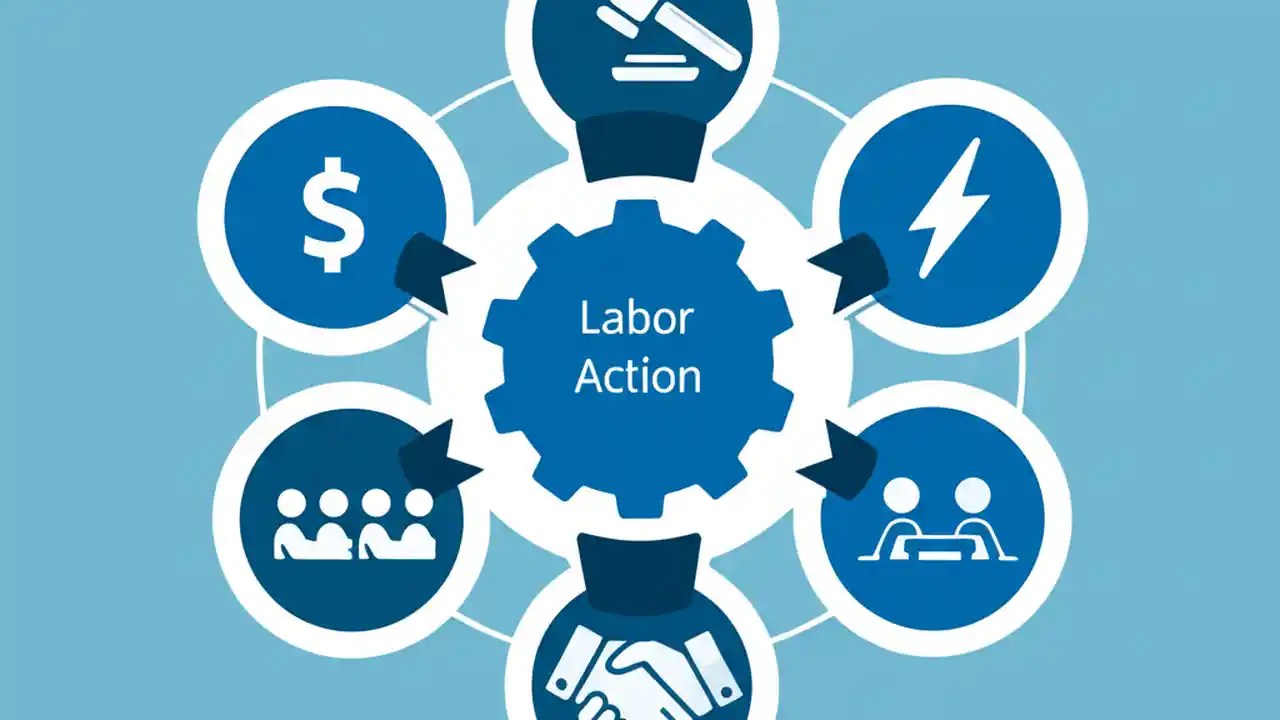 $
Labor Action