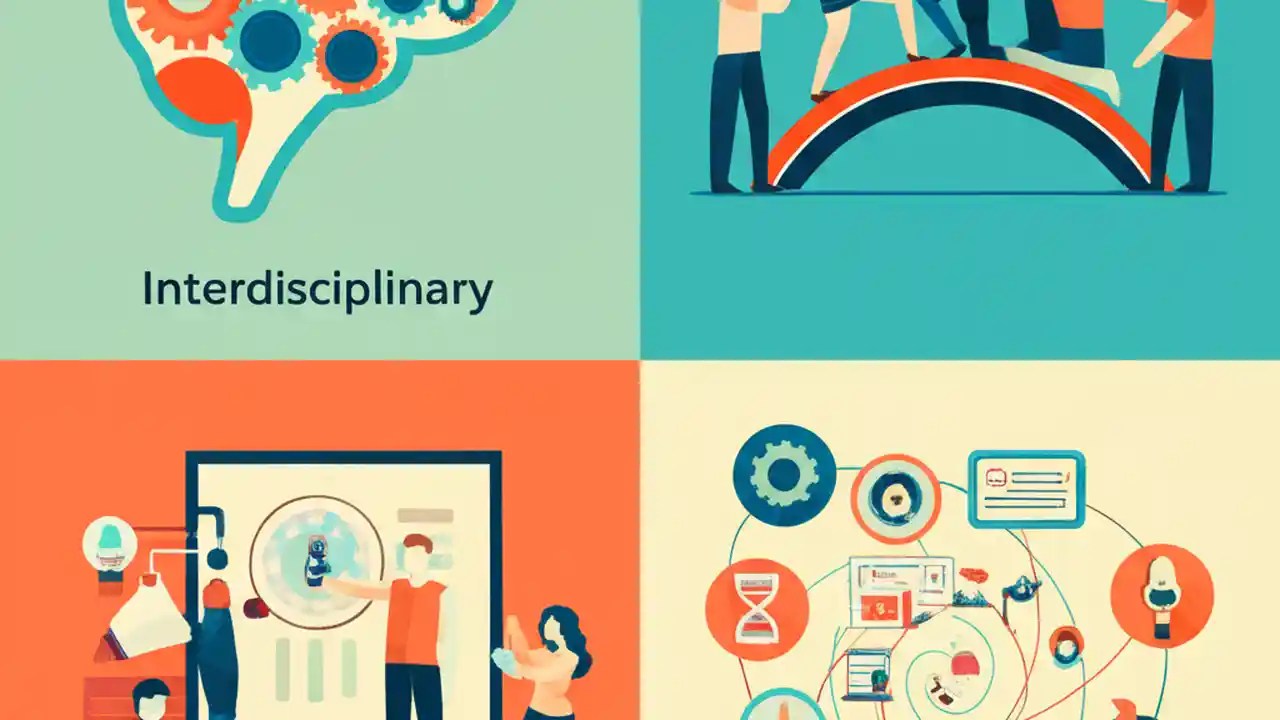 Interdisciplinary