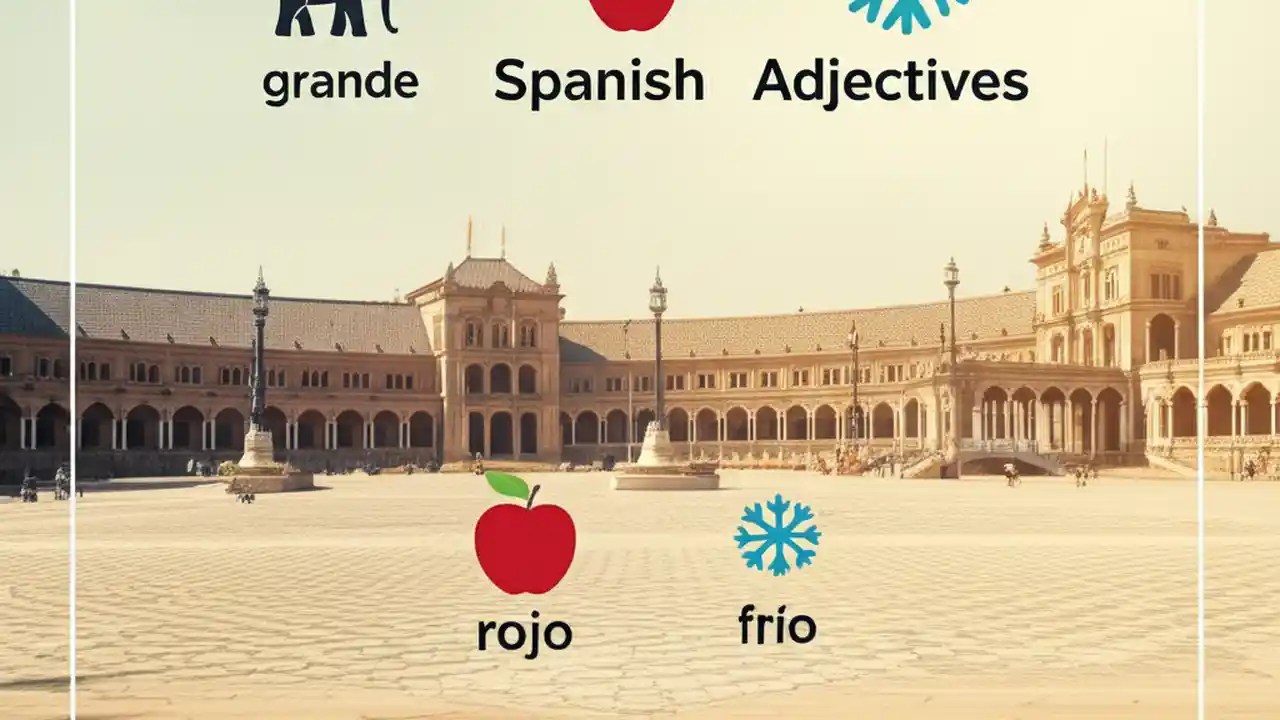 grande

Spanish Adjectives

rojo

frío