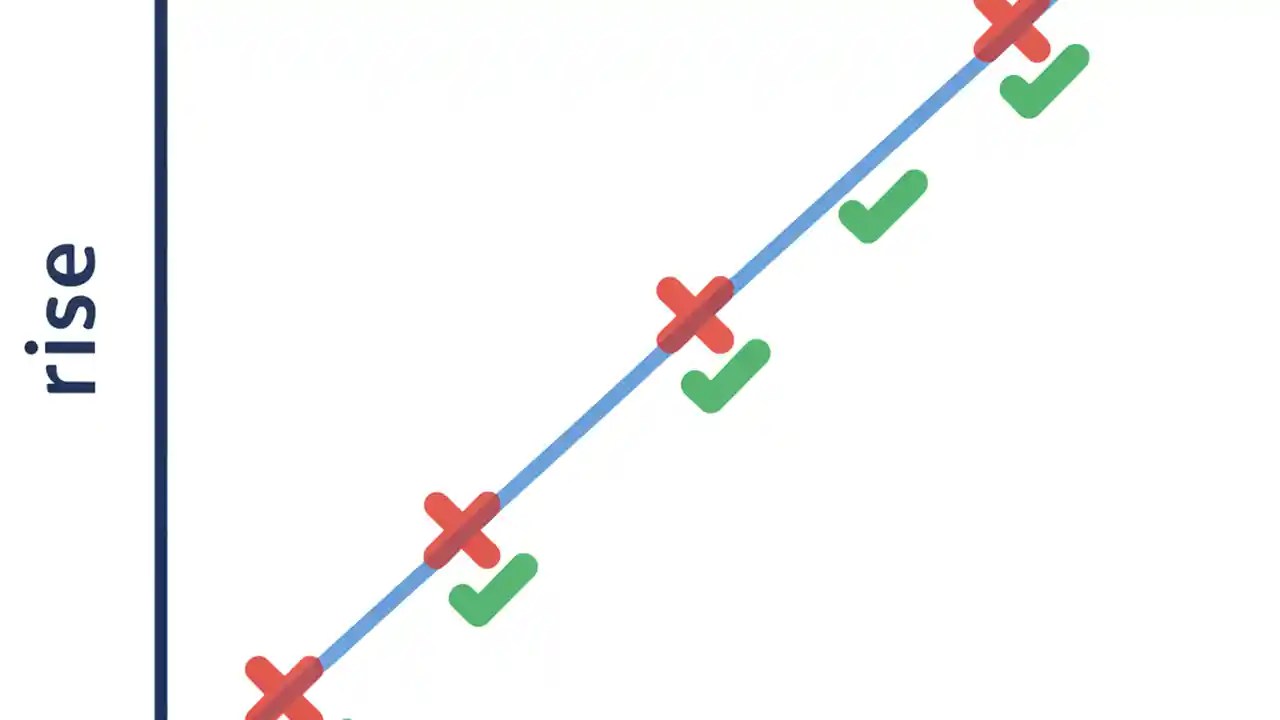 rise