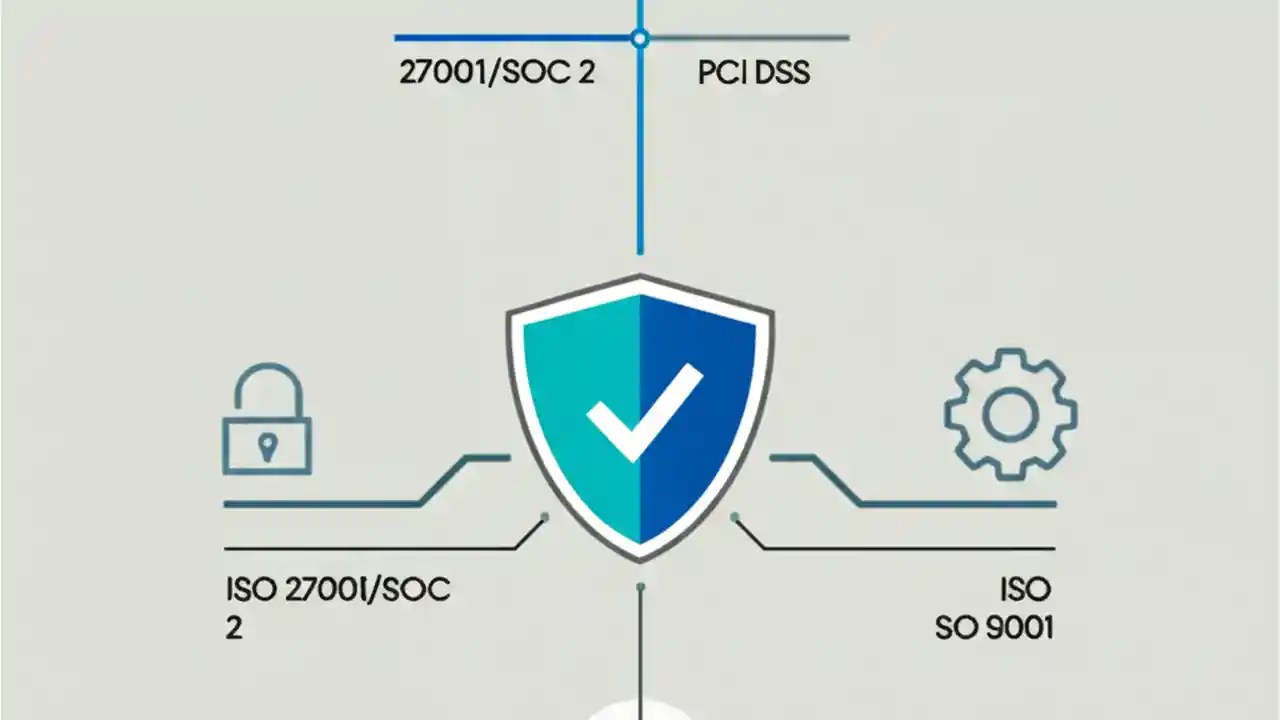 27001/SOC 2

PCI DSS

ISO 27001/SOC 2

ISO
SO 9001