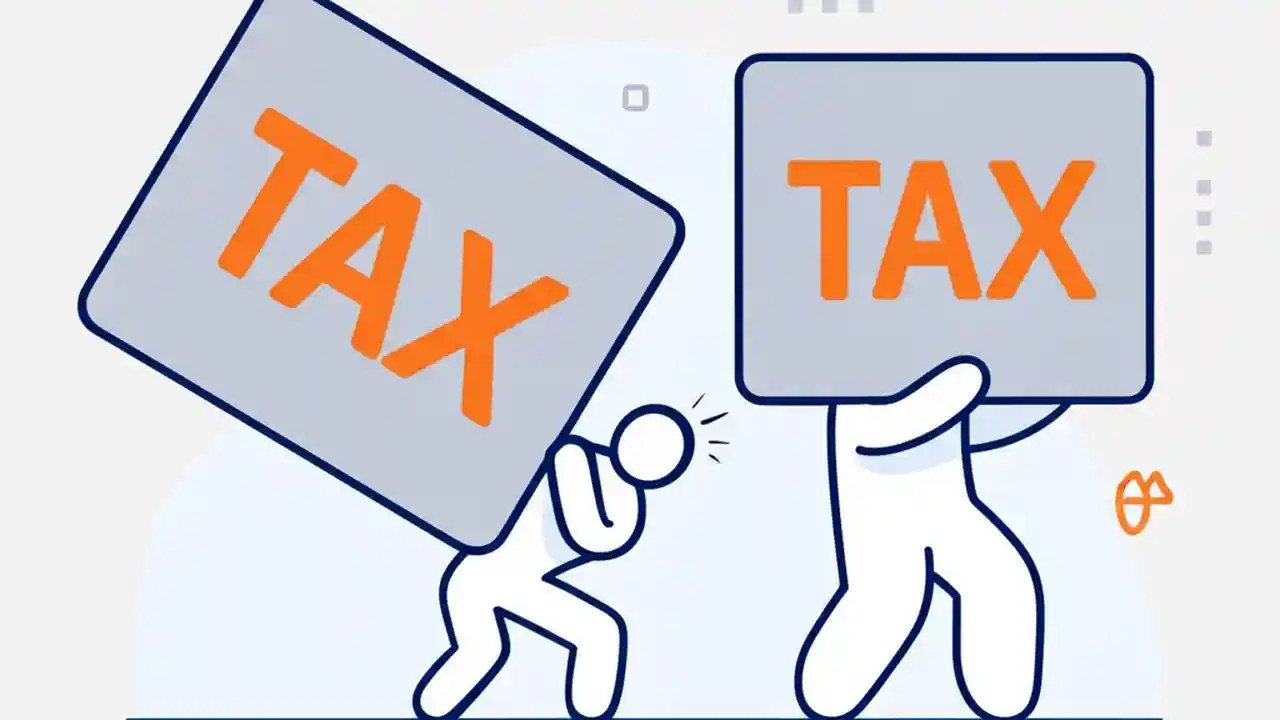 TAX

TAX