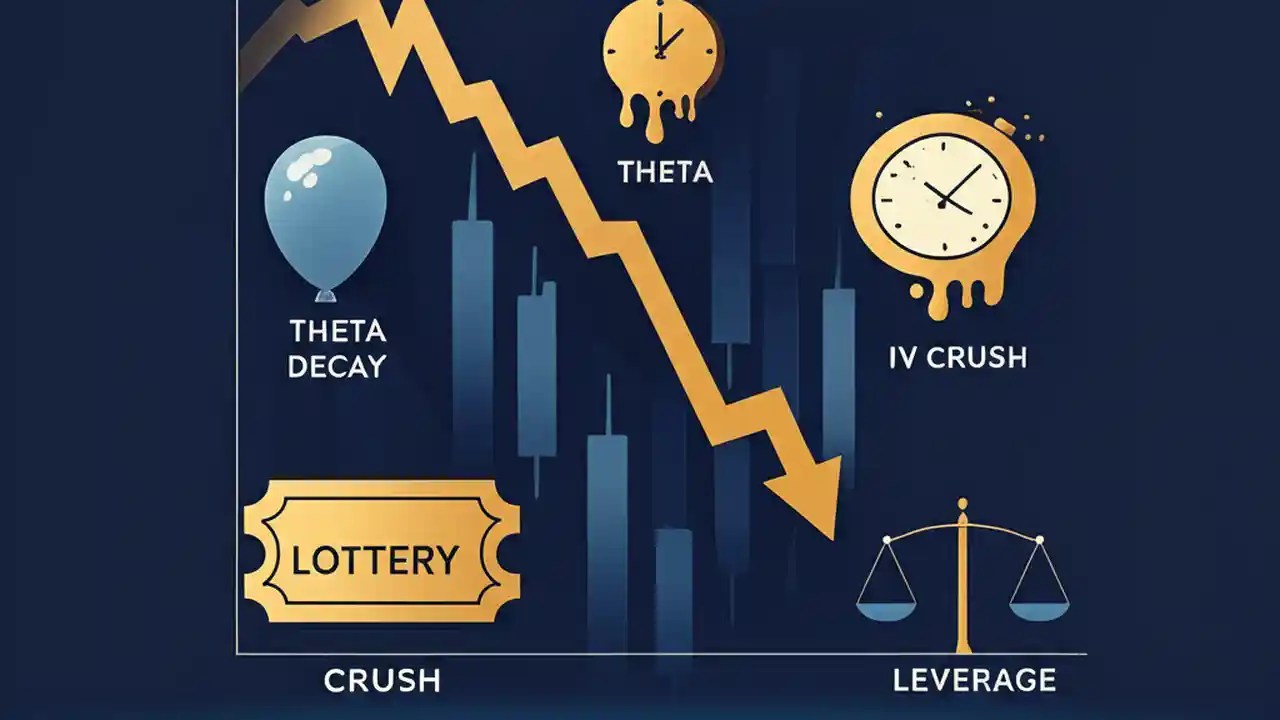 THETA

THETA DECAY

IV CRUSH

LOTTERY

CRUSH

LEVERAGE