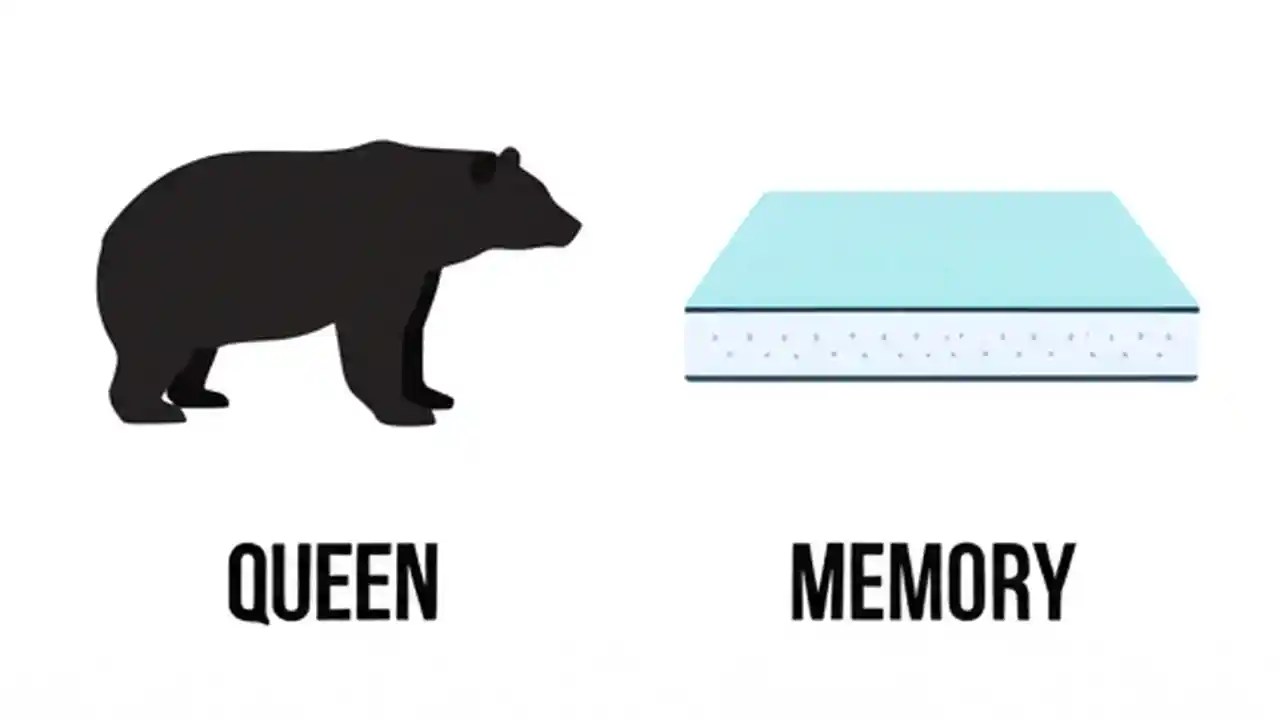 QUEEN

MEMORY