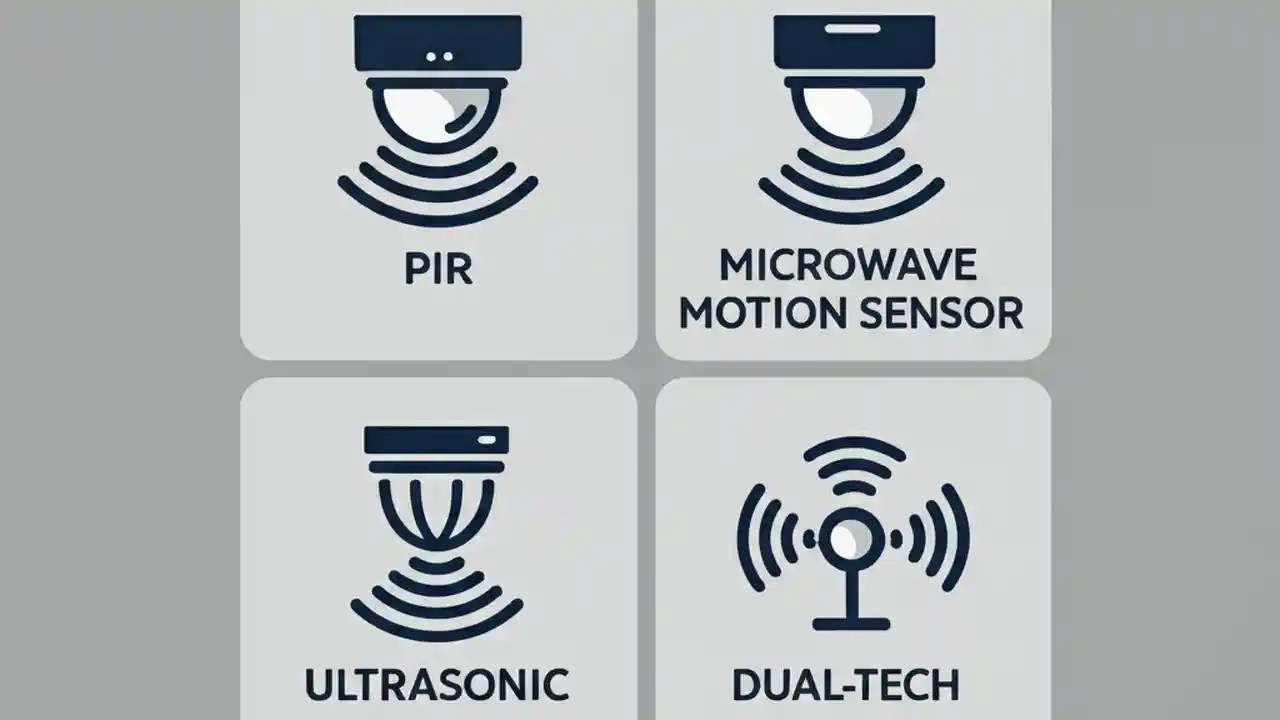 PIR

MICROWAVE MOTION SENSOR

ULTRASONIC

DUAL-TECH