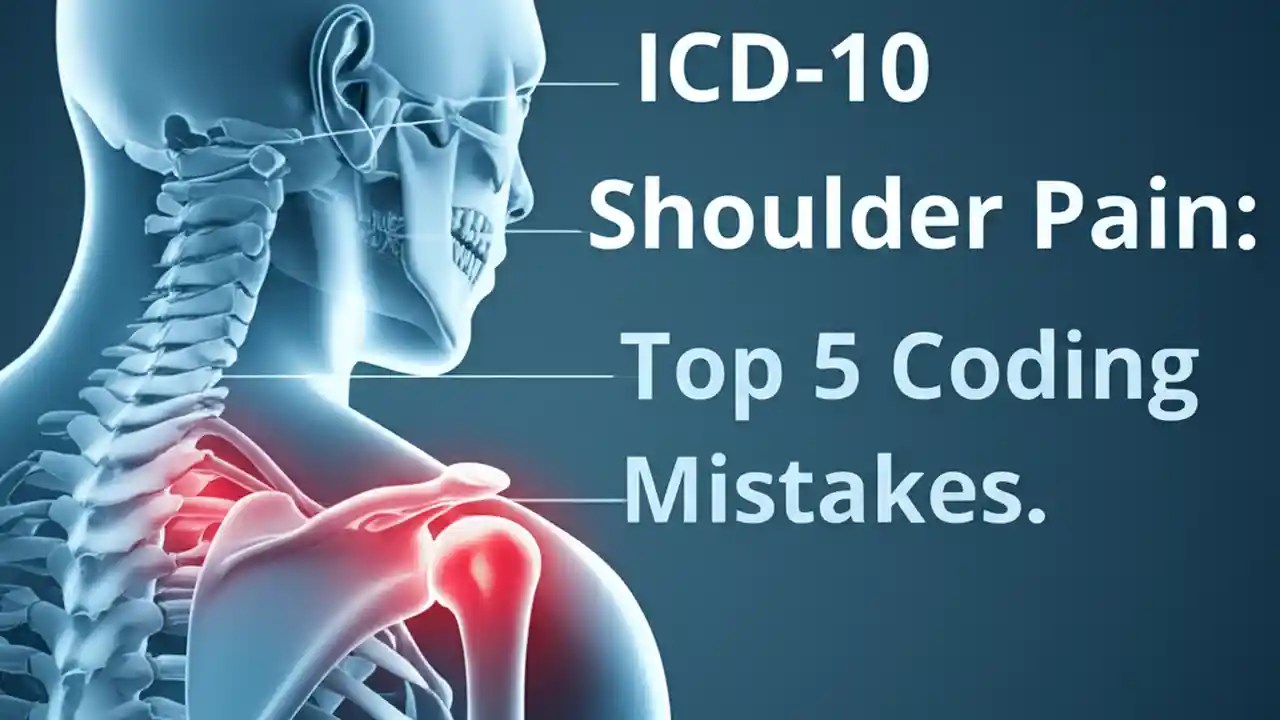 ICD-10
Shoulder Pain:
Top 5 Coding
Mistakes.