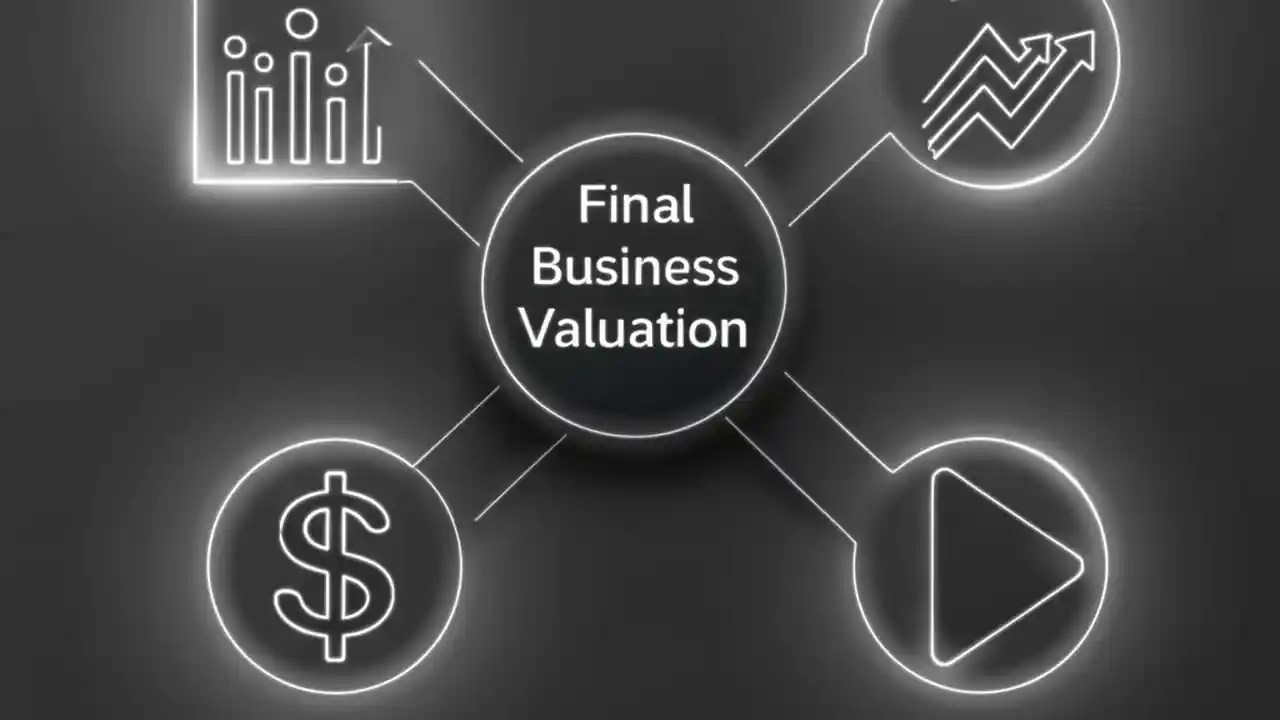 Final Business Valuation

$