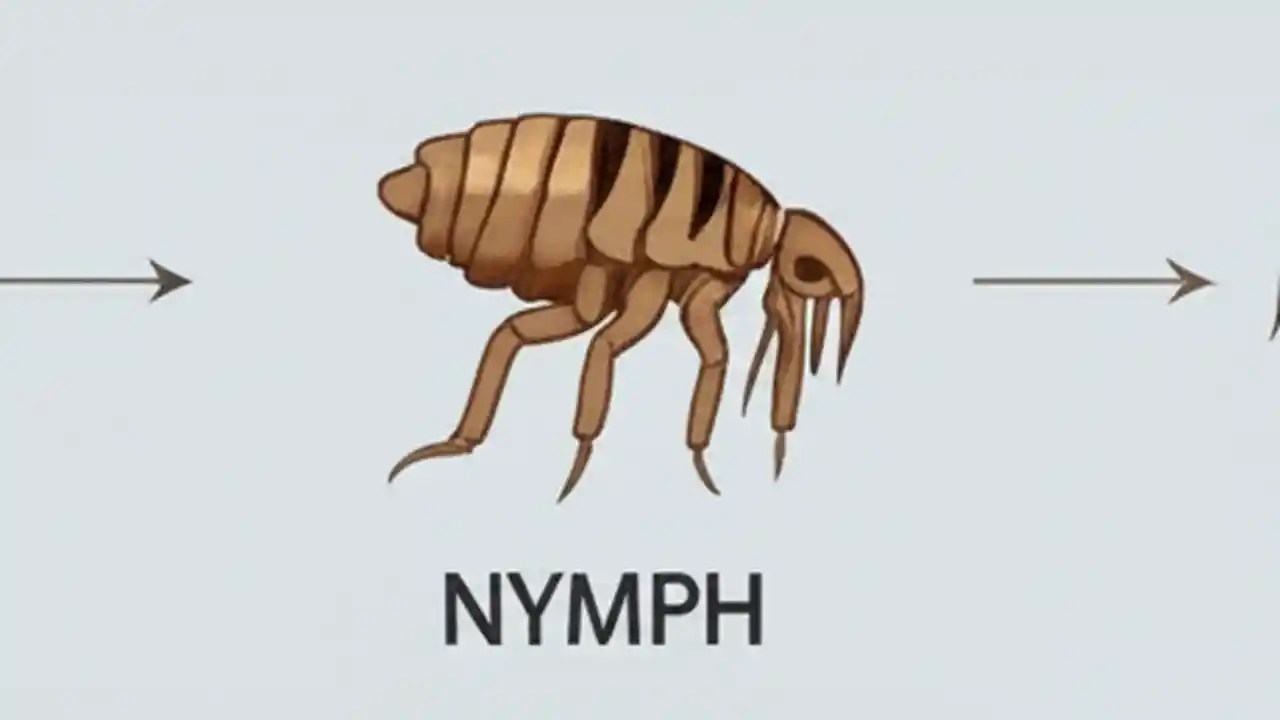 NYMPH