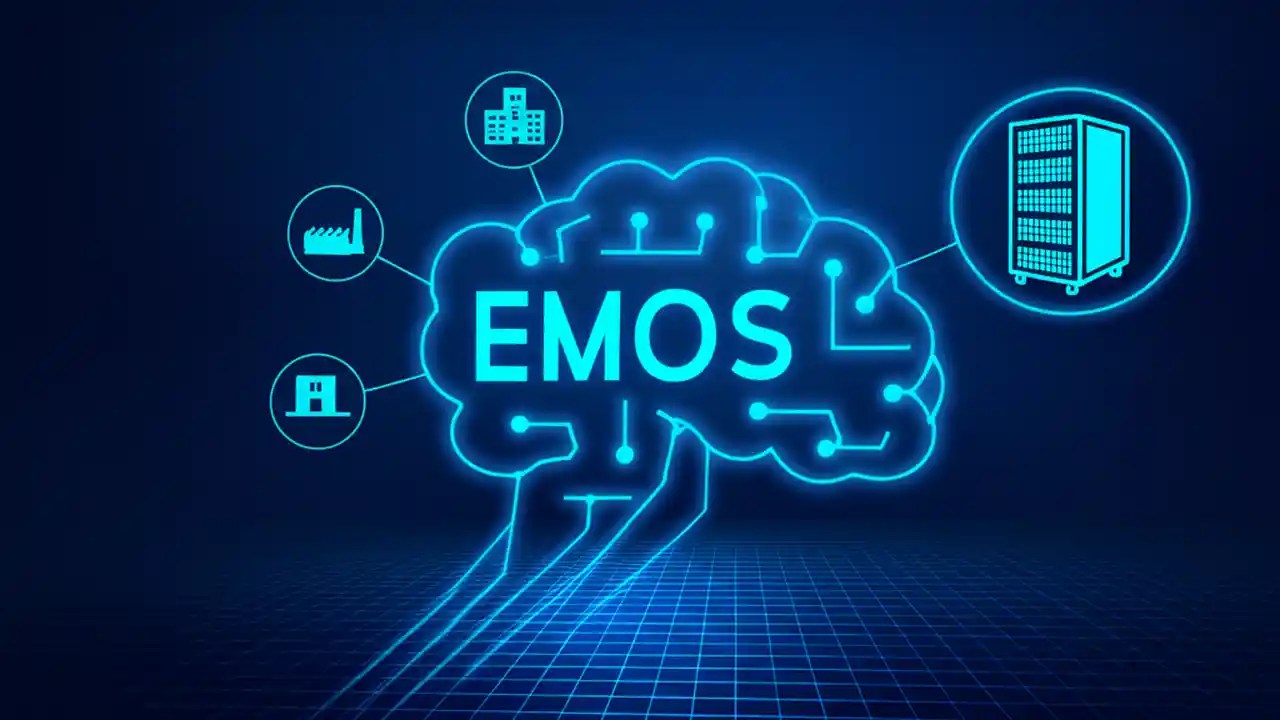 EMOS