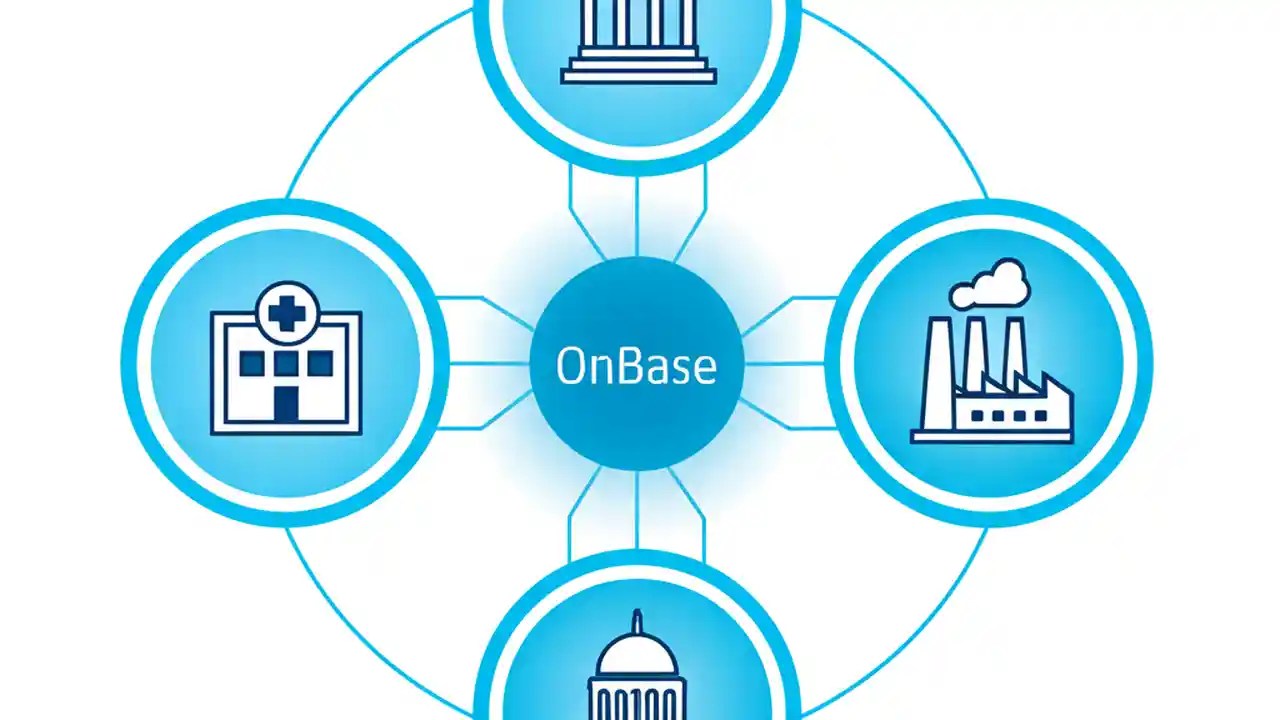 OnBase