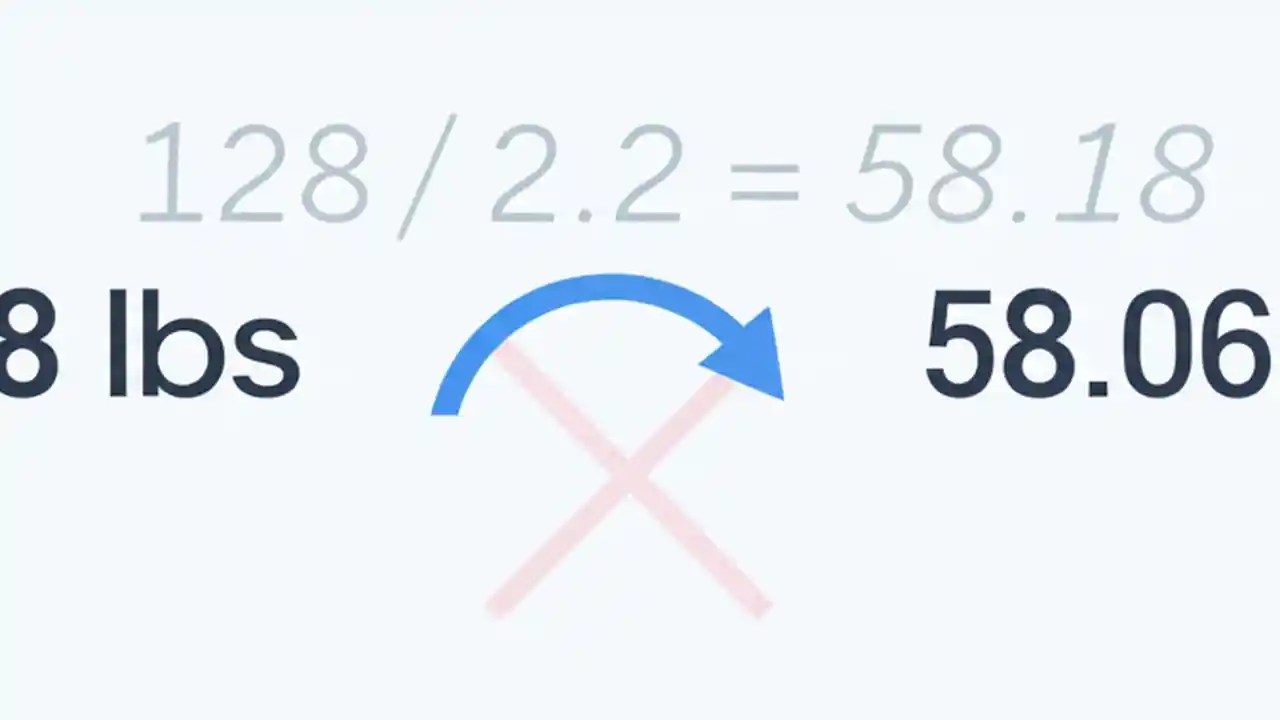 $128 / 2.2 = 58.18$

8 lbs

58.06