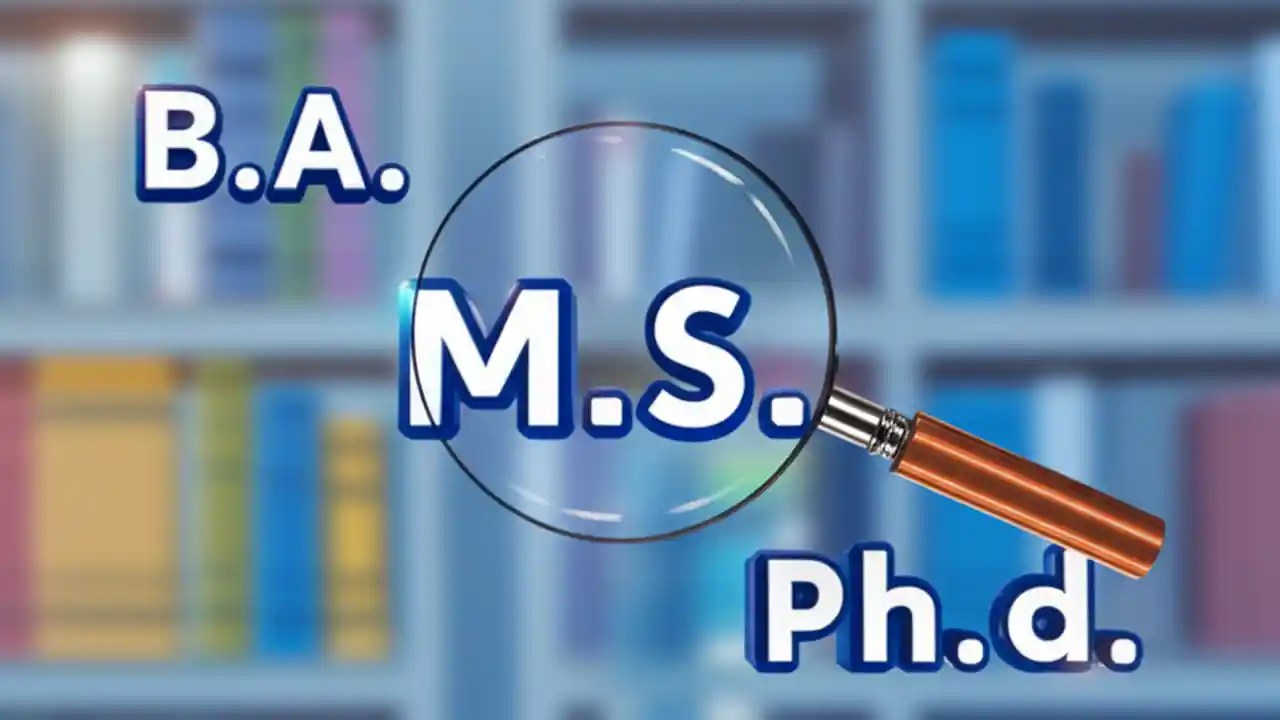 B.A.

M.S.

Ph.d.