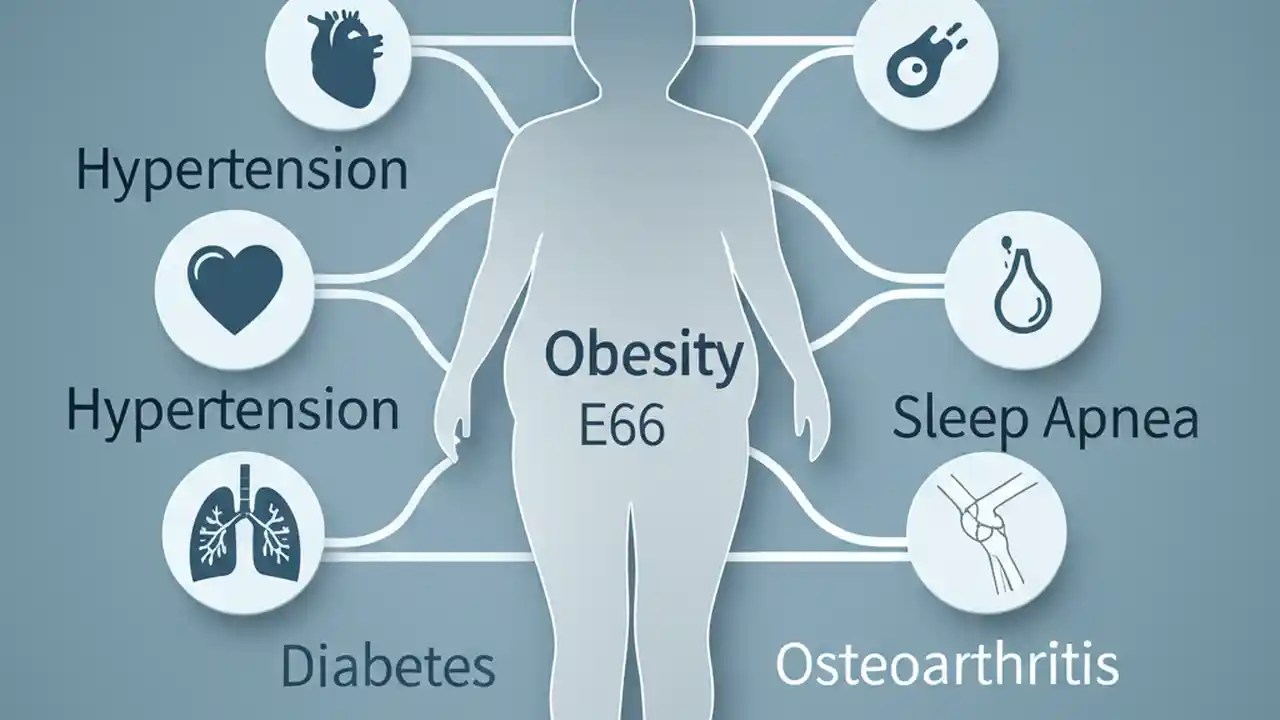 Hypertension

Hypertension

Diabetes

Obesity
E66

Sleep Apnea

Osteoarthritis