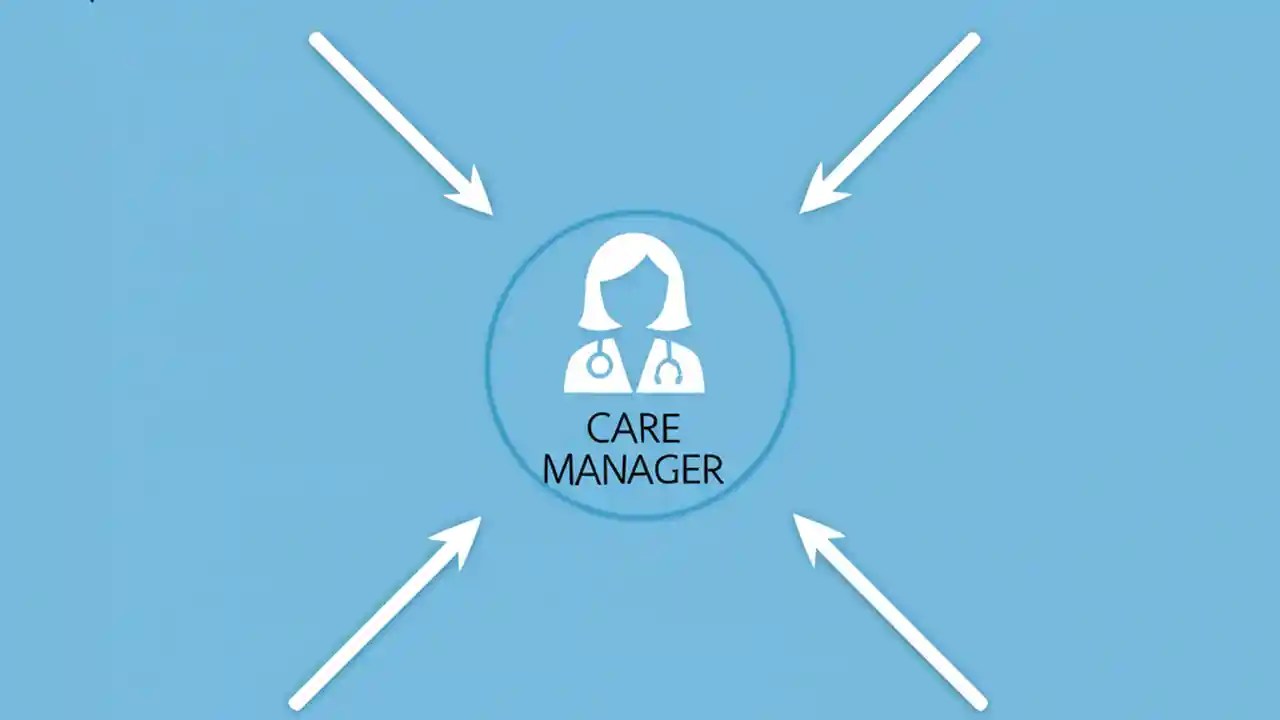 CARE MANAGER