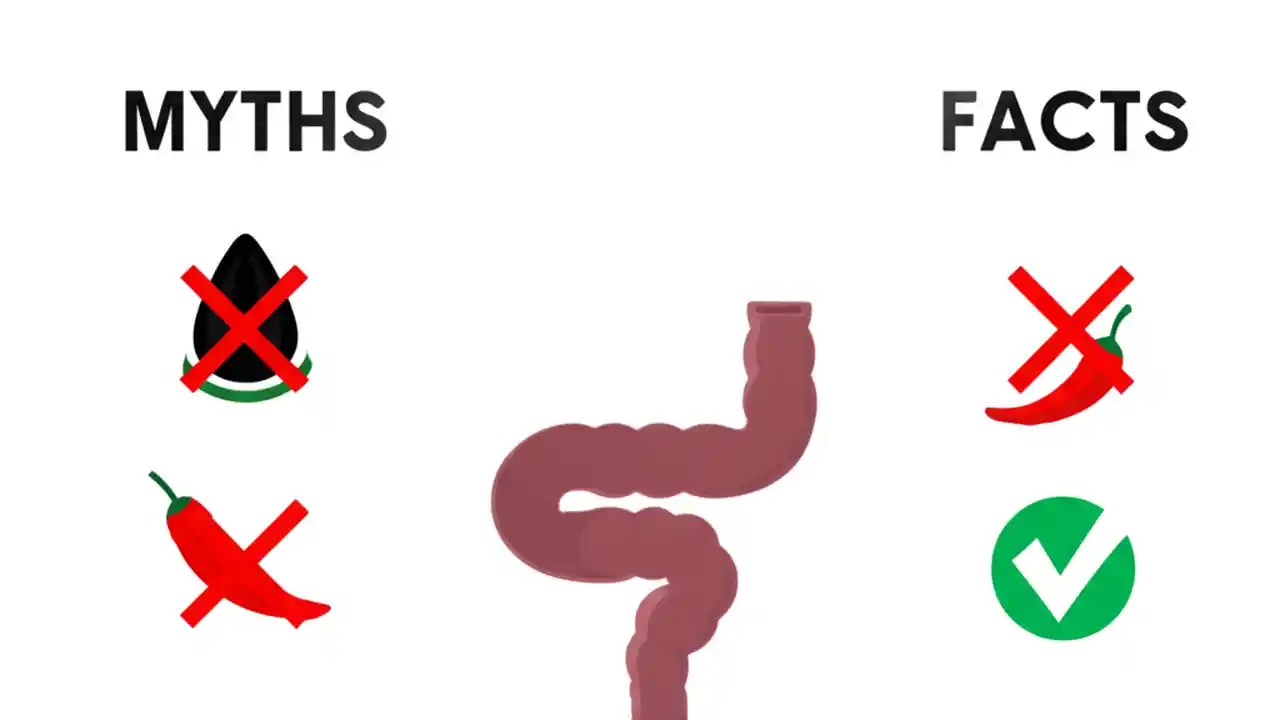 MYTHS

FACTS