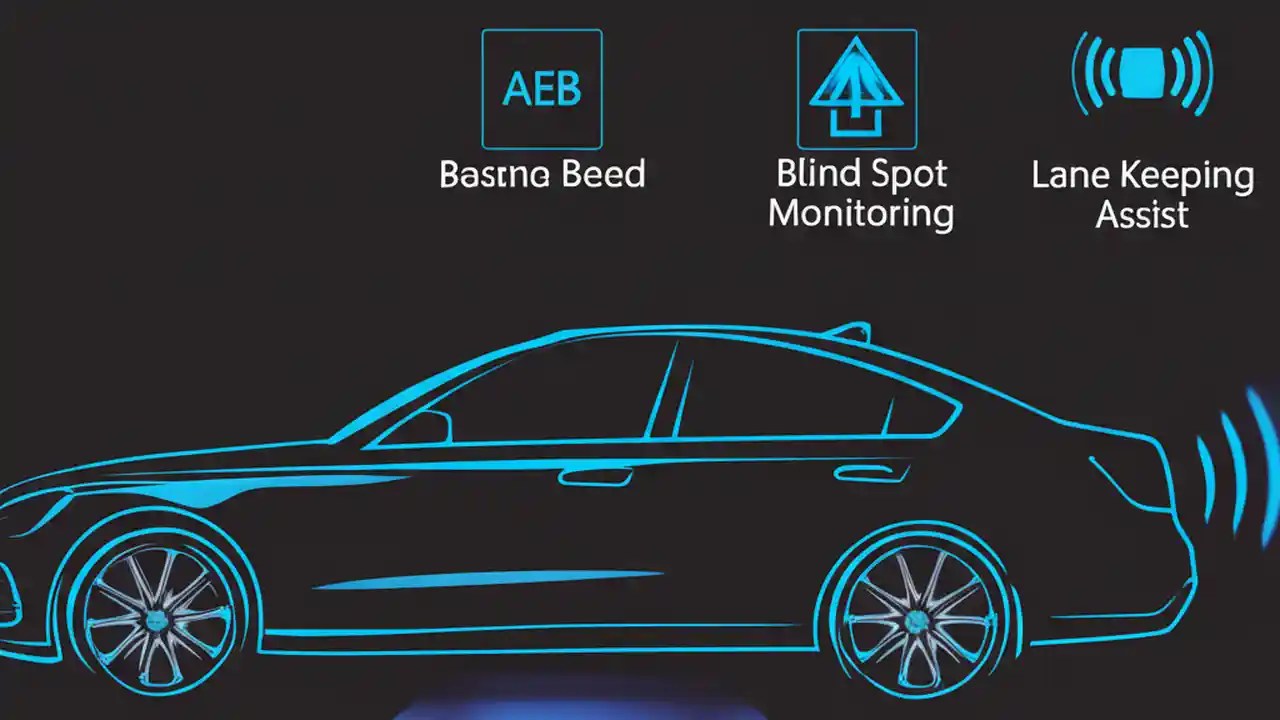 AEB

Bastne Beed

Blind Spot Monitoring

Lane Keeping Assist