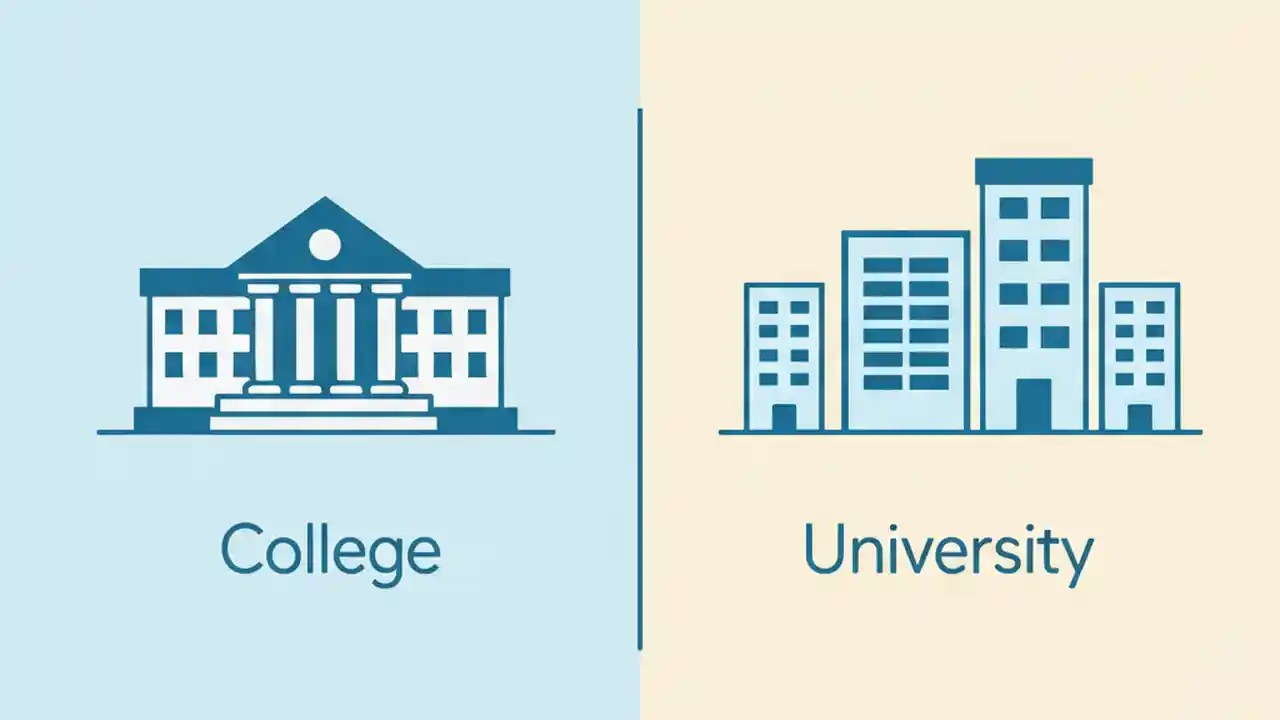 College

University