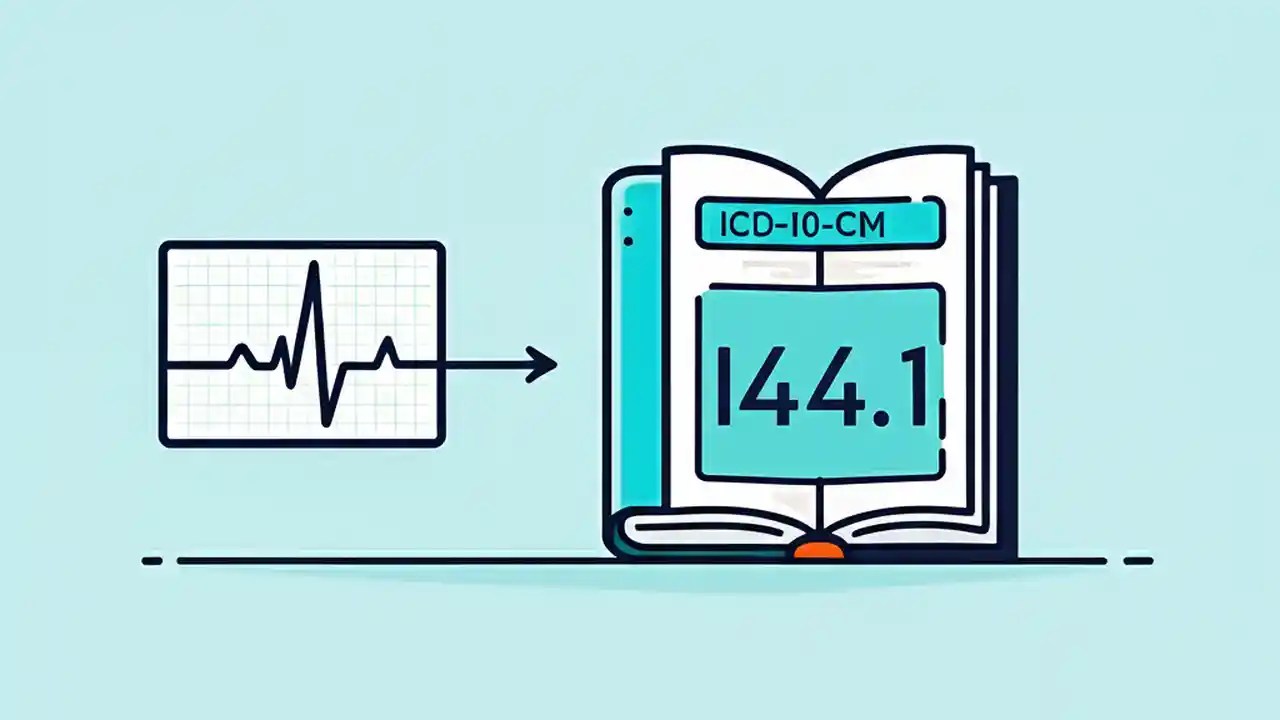 ICD-10-CM

I44.1