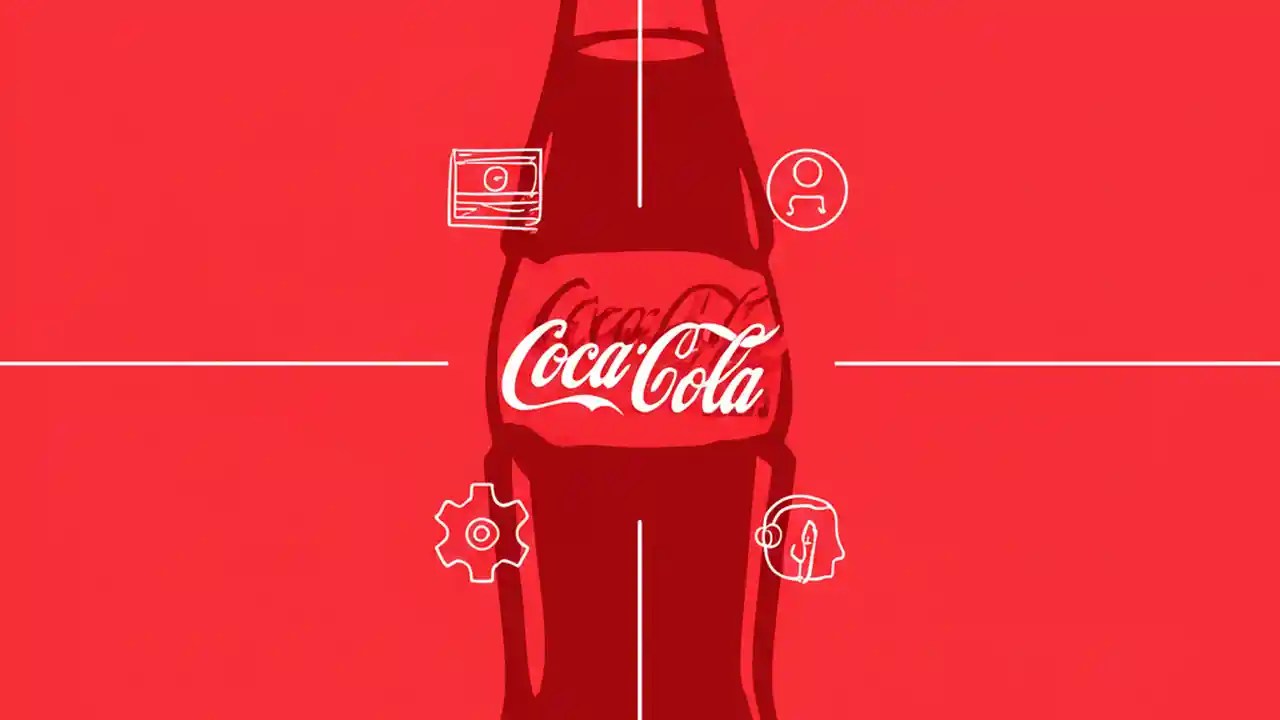 Coca-Cola