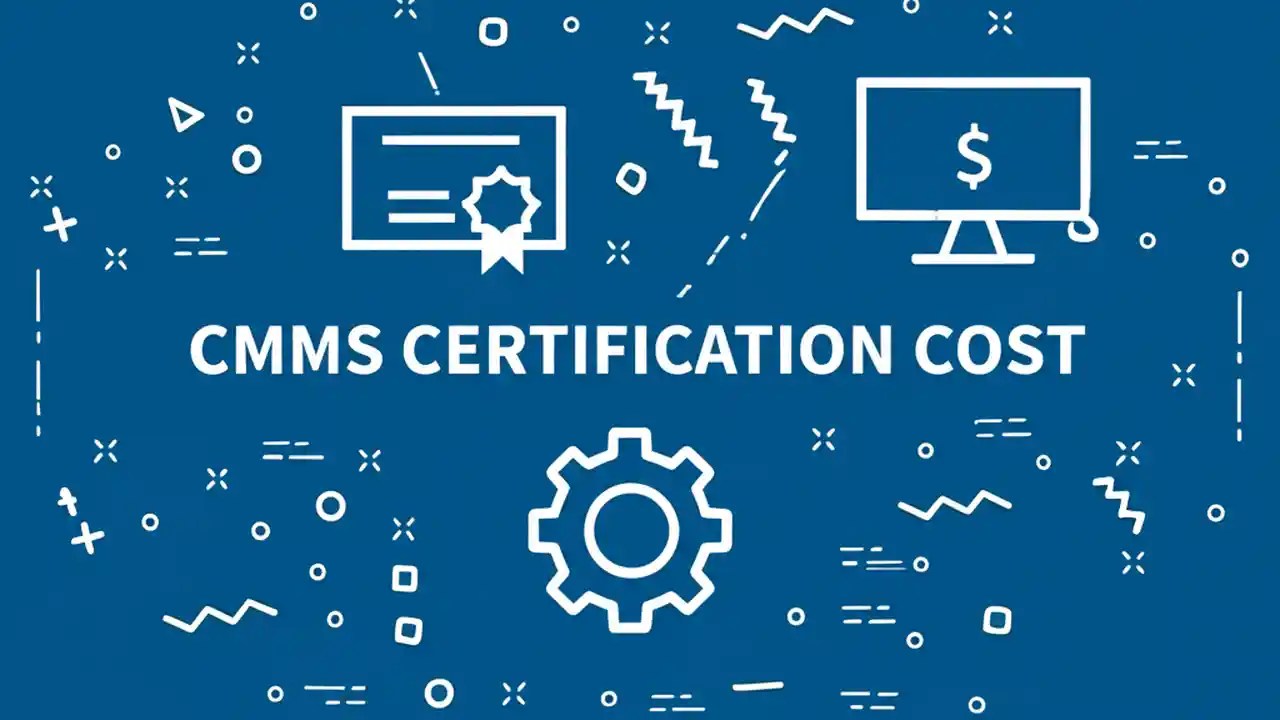 $

CMMS CERTIFICATION COST