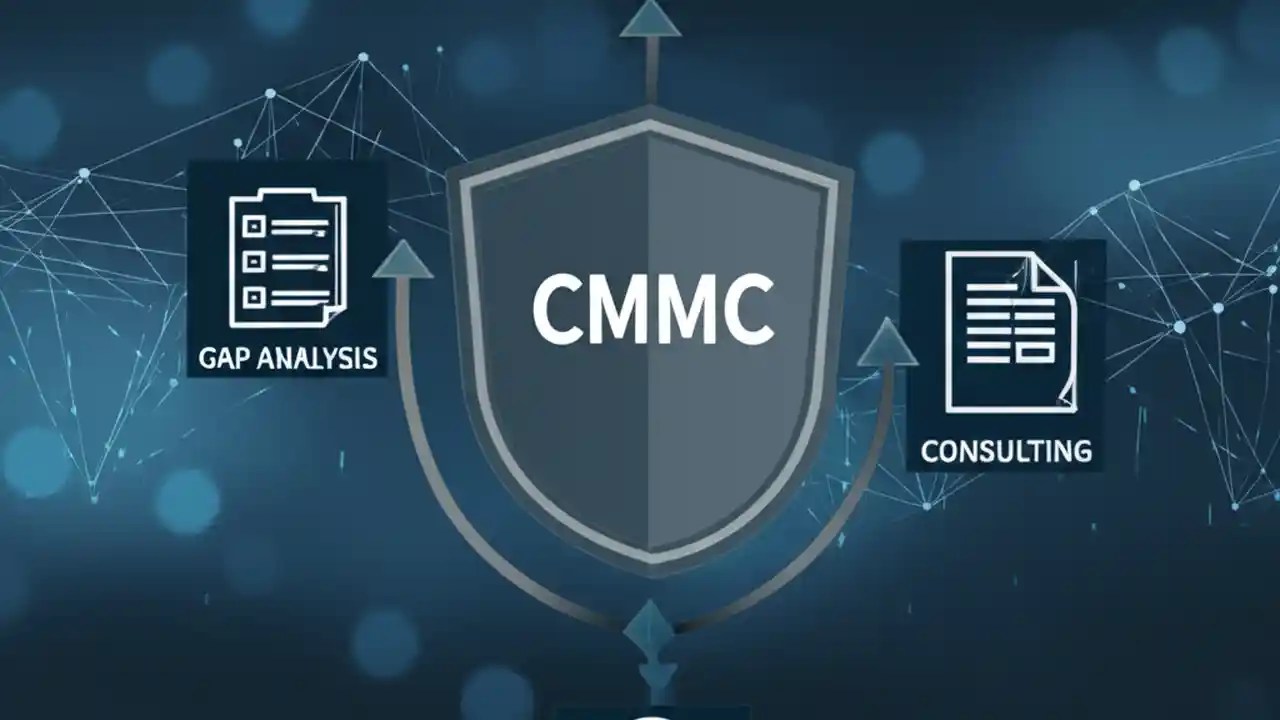 GAP ANALYSIS

CMMC

CONSULTING