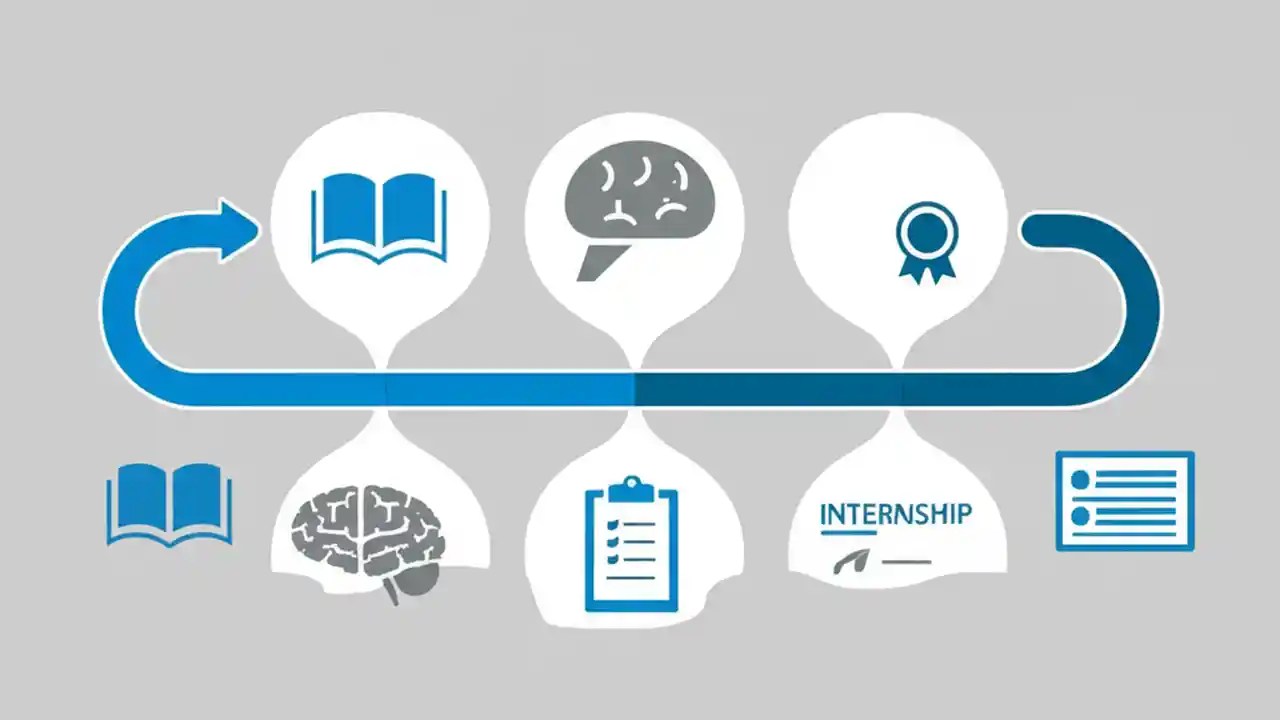 INTERNSHIP