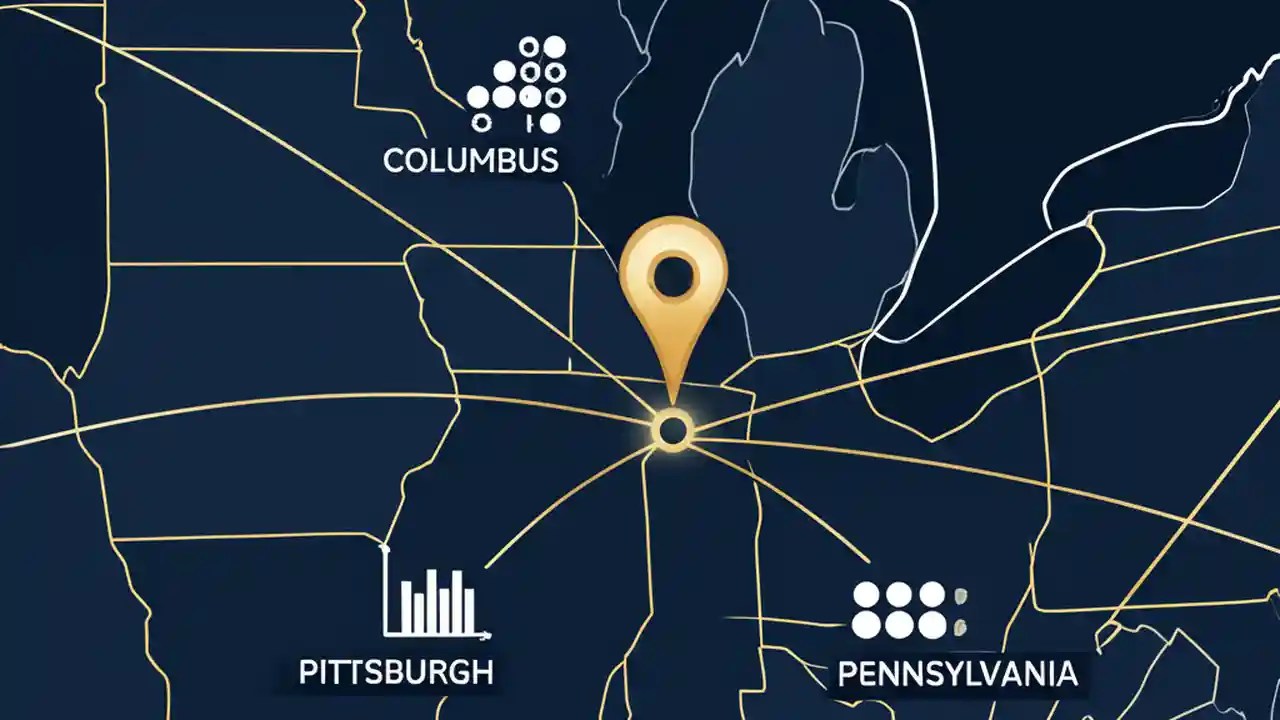 COLUMBUS

PITTSBURGH

PENNSYLVANIA