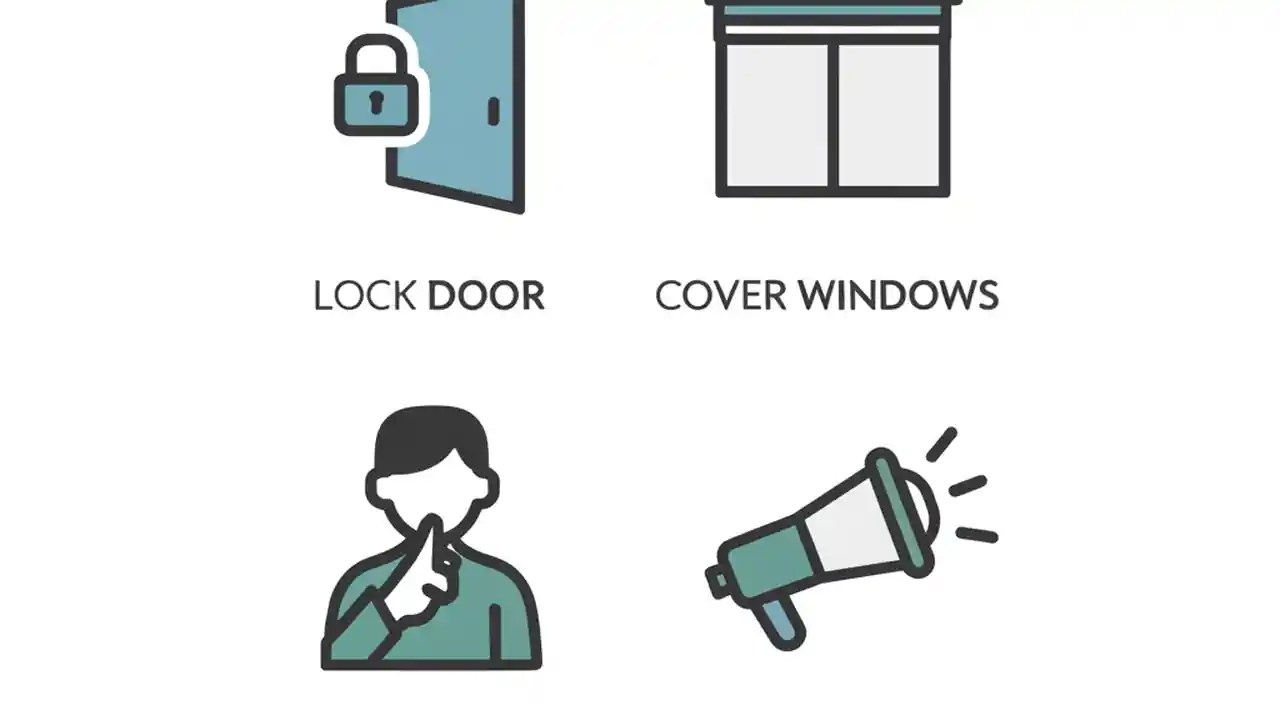 LOCK DOOR

COVER WINDOWS