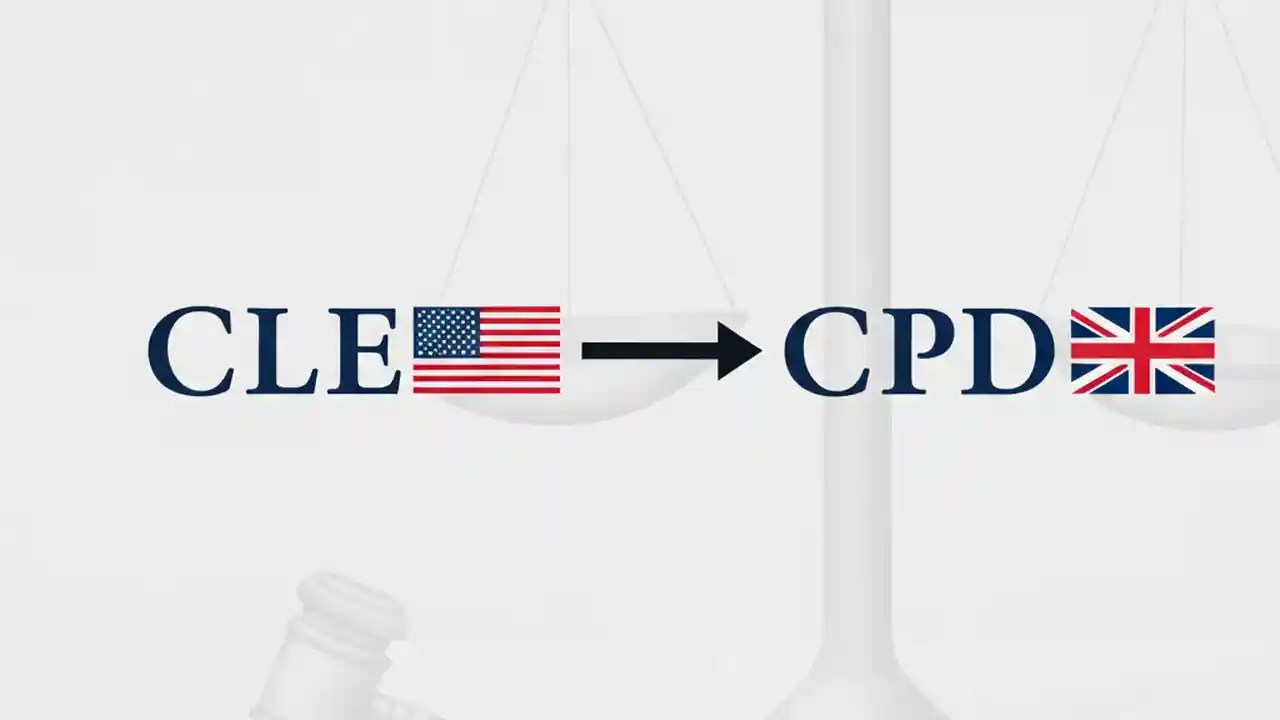 CLE → CPD