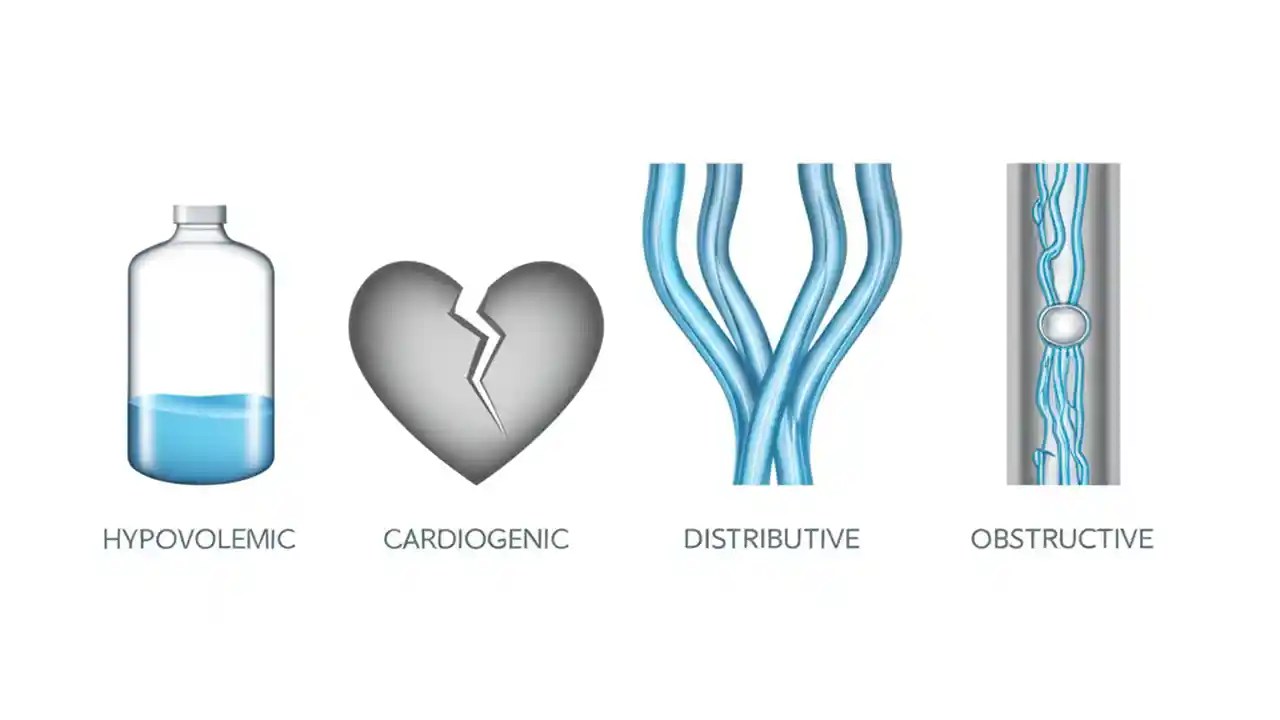 HYPOVOLEMIC

CARDIOGENIC

DISTRIBUTIVE

OBSTRUCTIVE