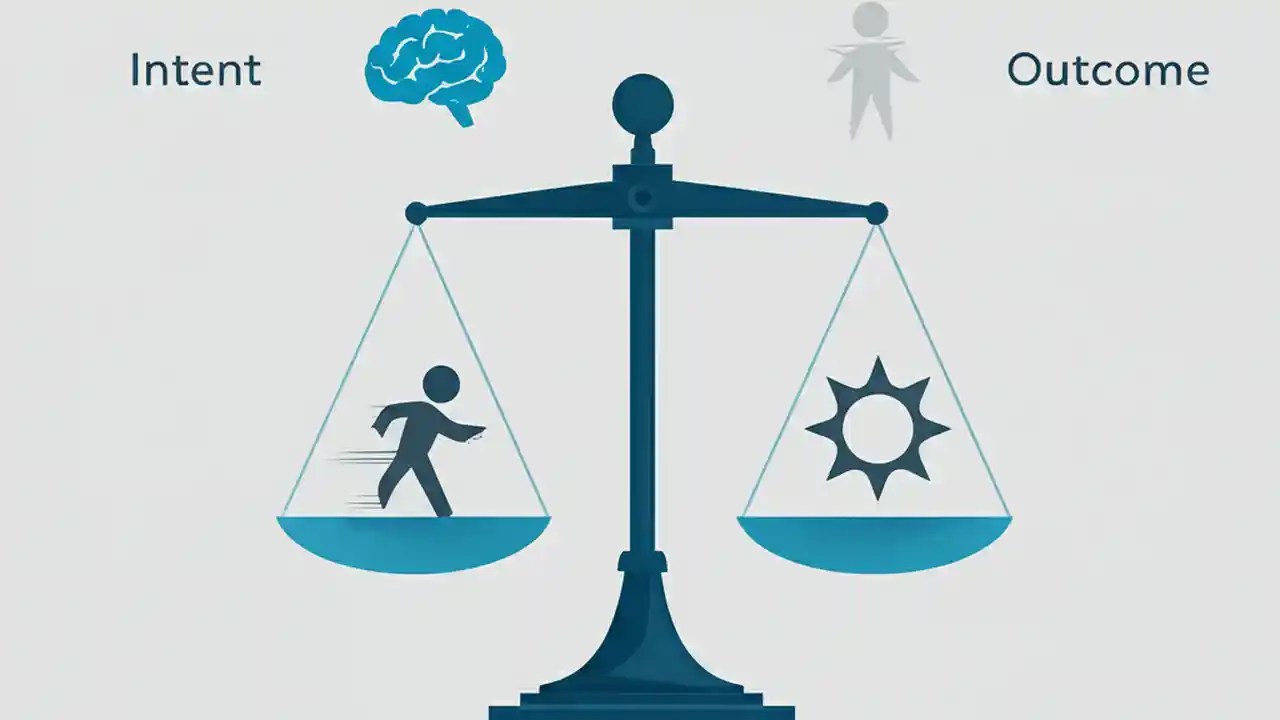 Intent

Outcome