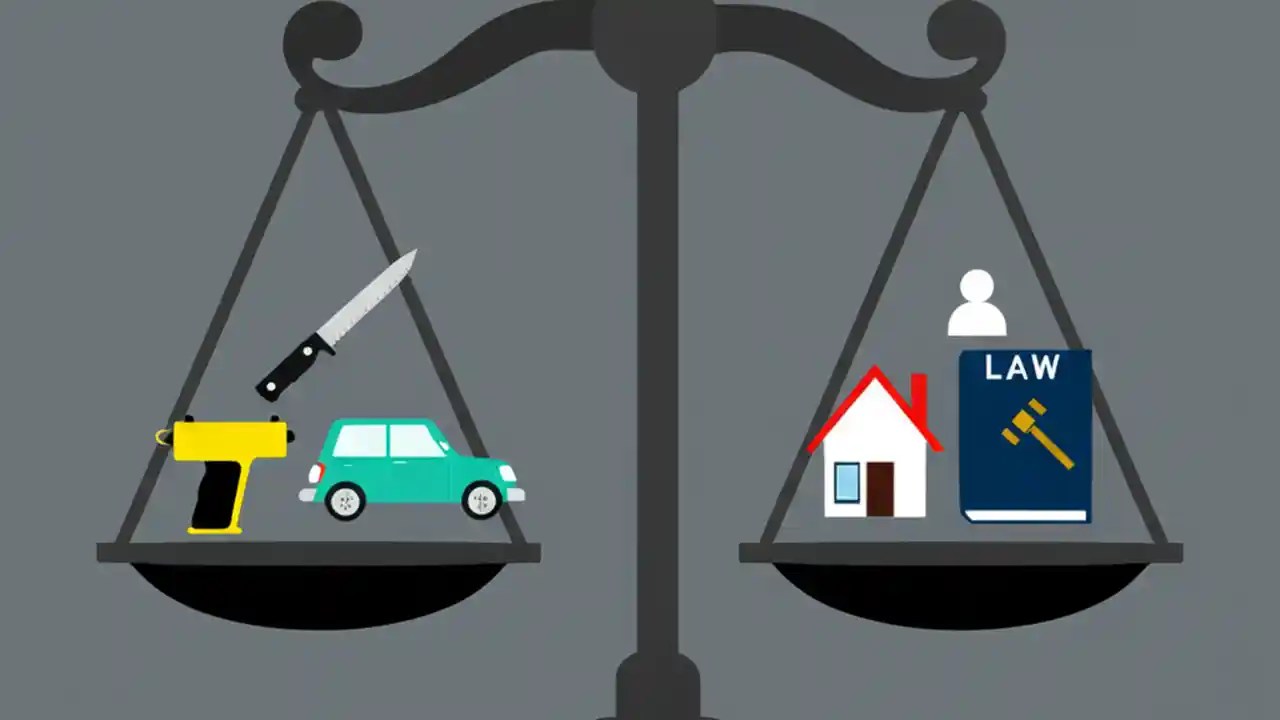 LAW