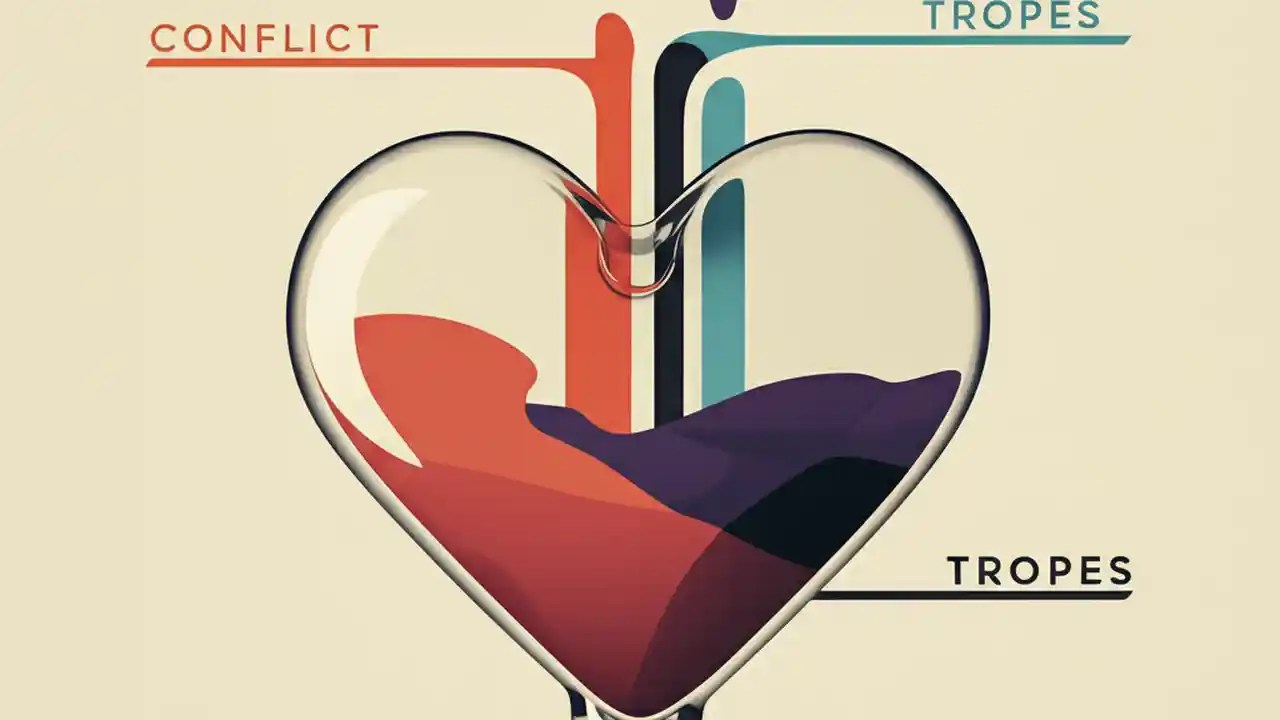 CONFLICT

TROPES

TROPES