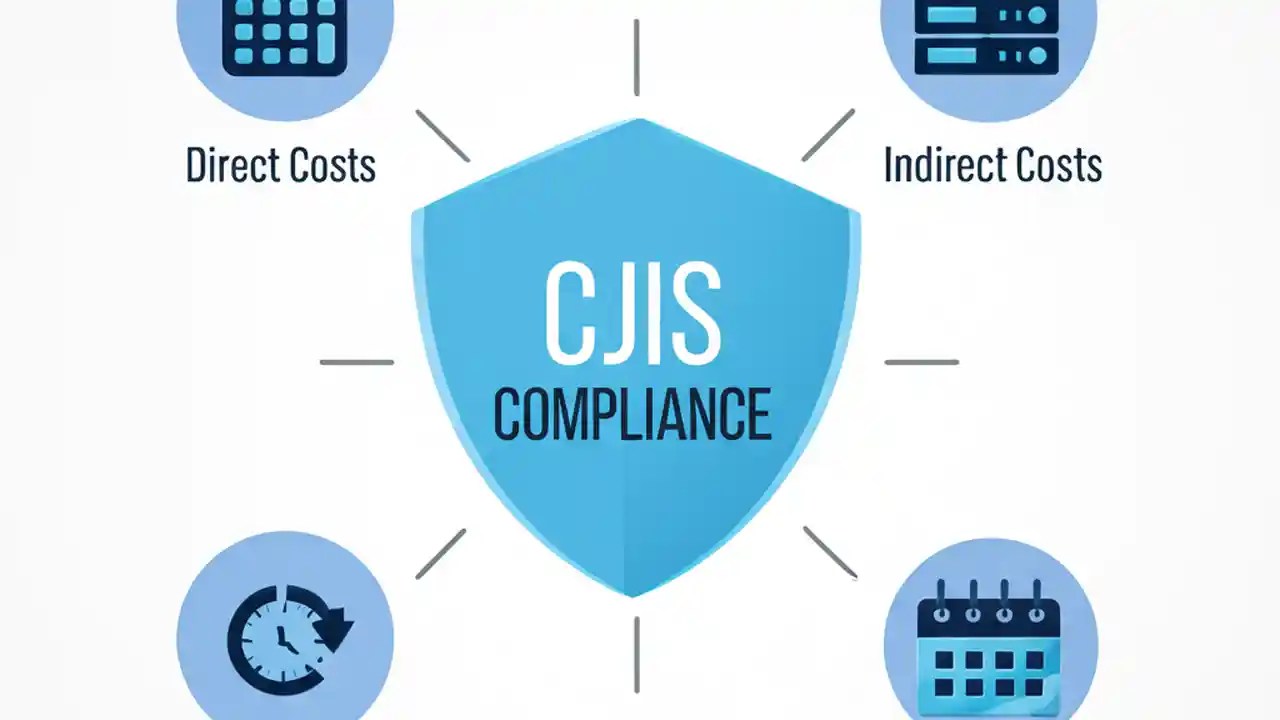 Direct Costs

Indirect Costs

CJIS
COMPLIANCE