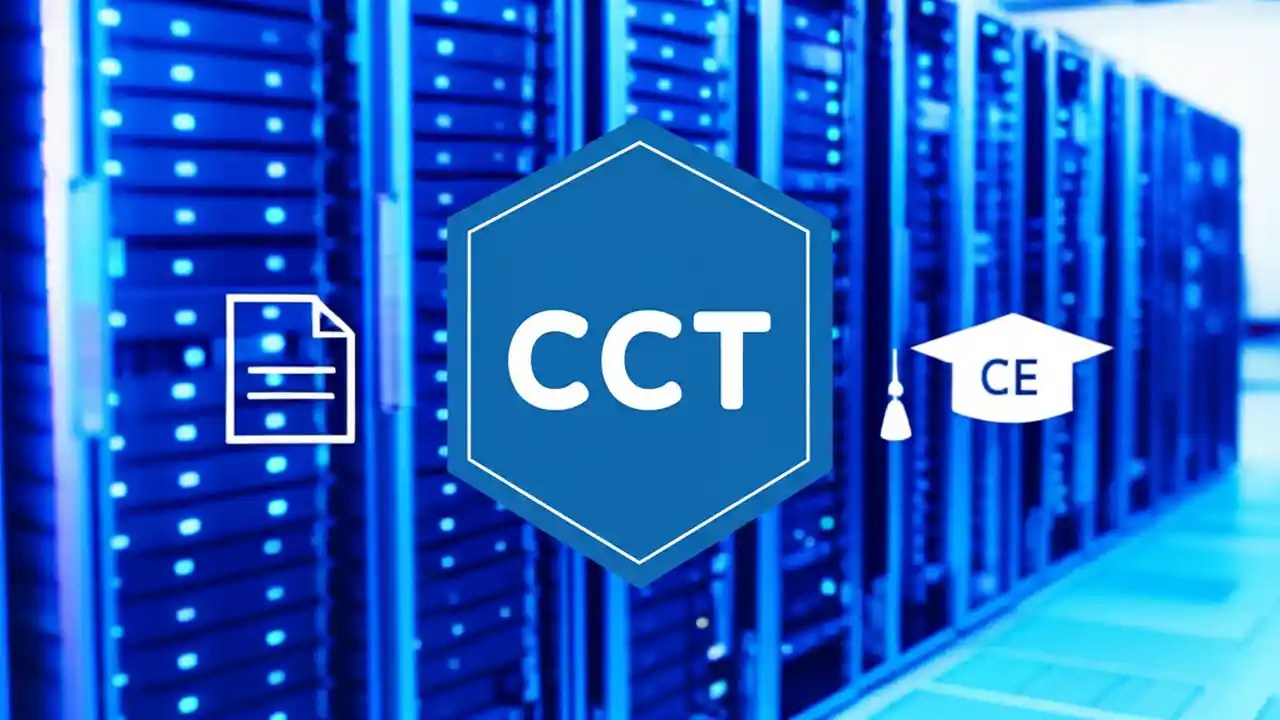 CCT

CE