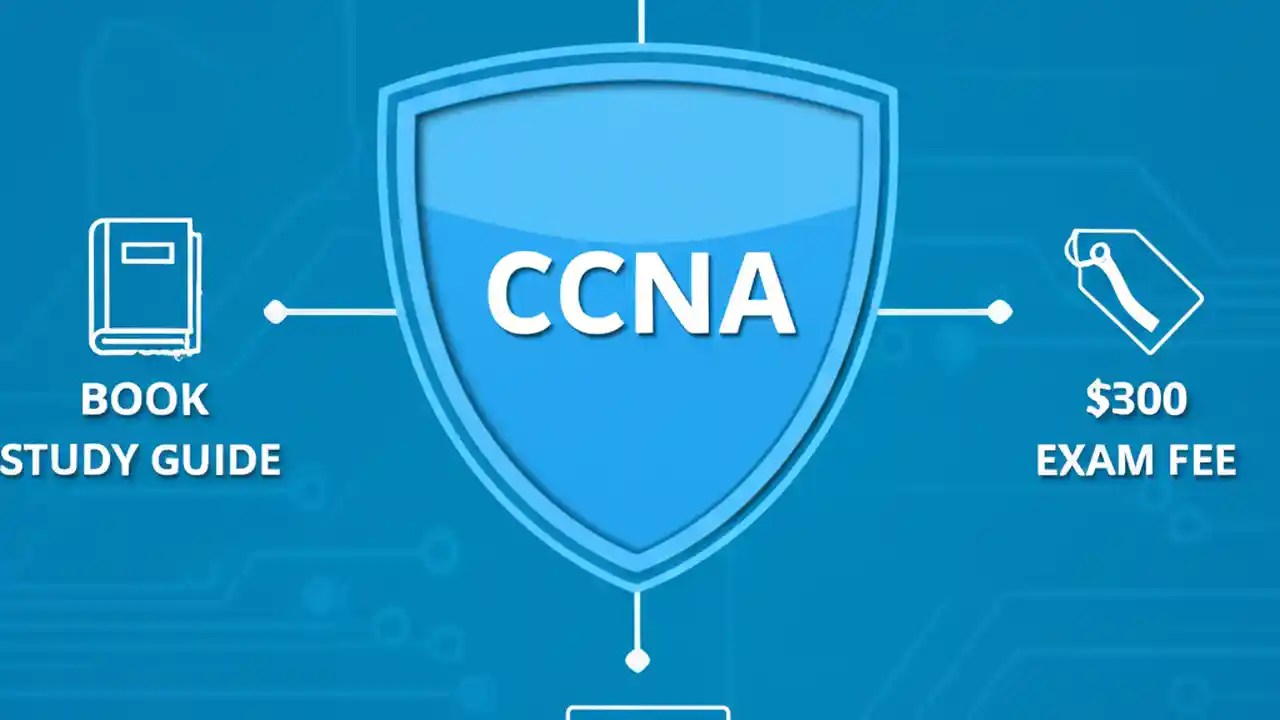 BOOK
STUDY GUIDE

CCNA

$300
EXAM FEE