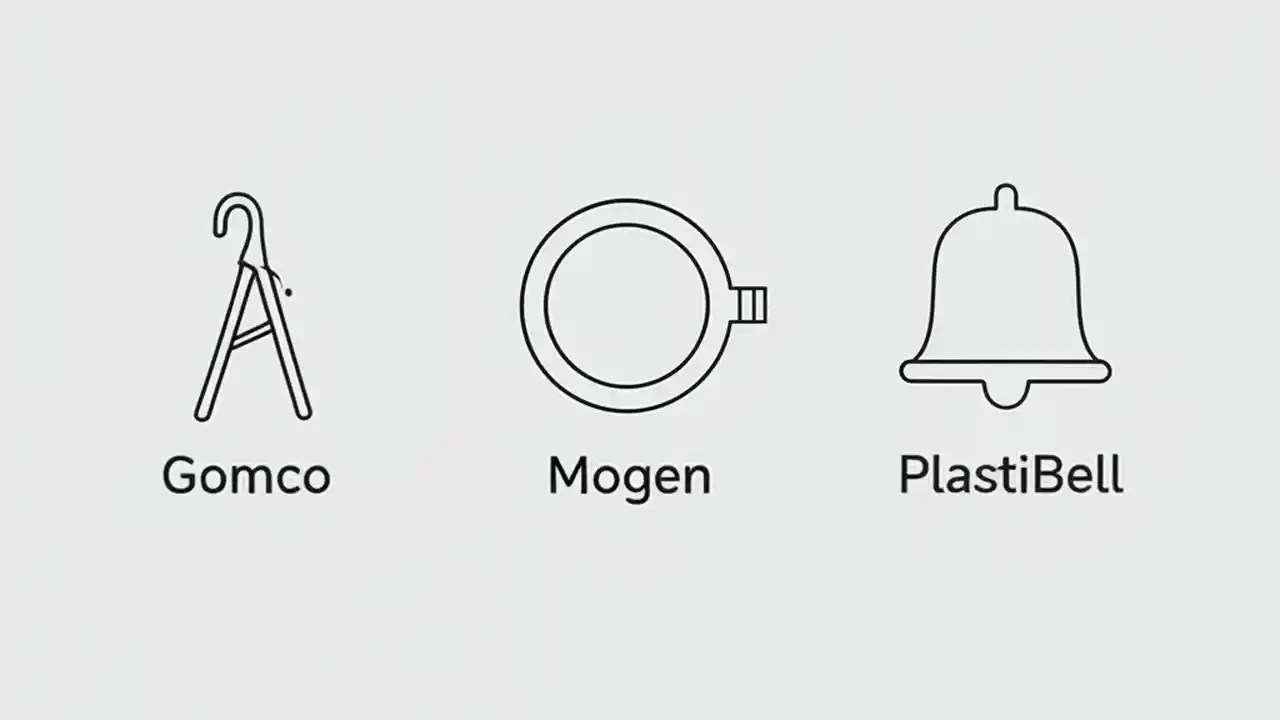 Gomco

Mogen

PlastiBell