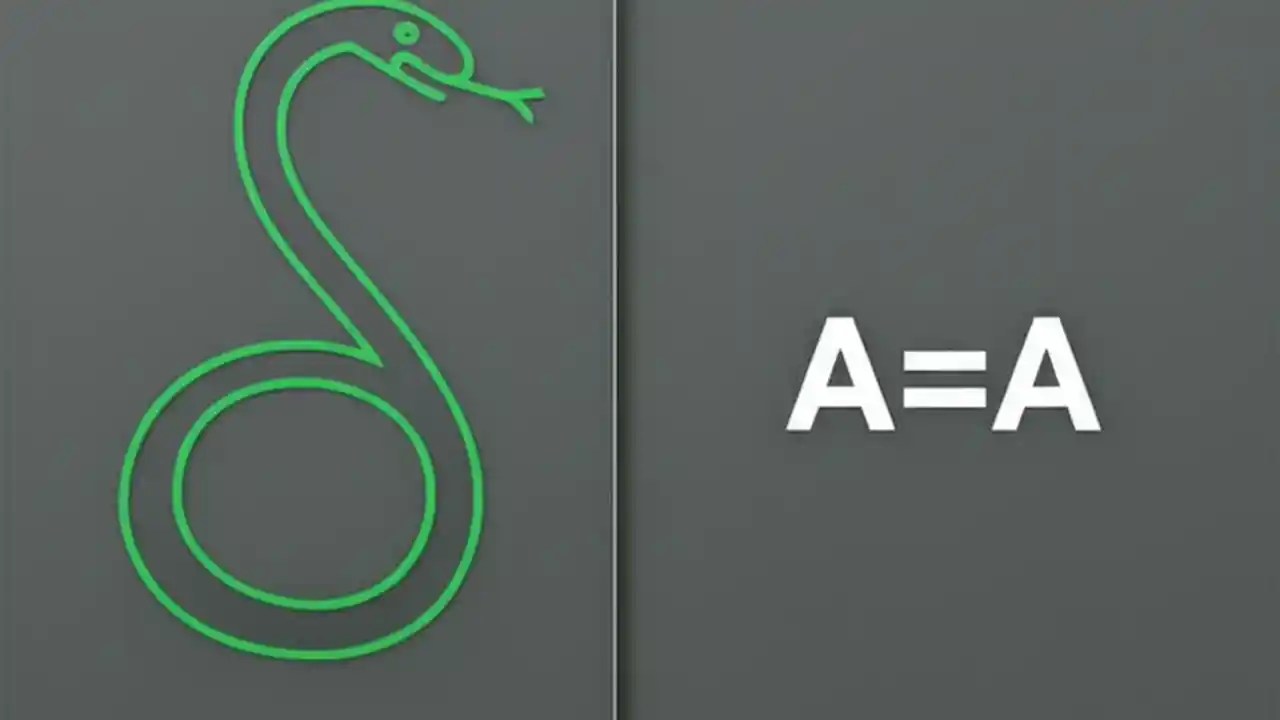 A=A