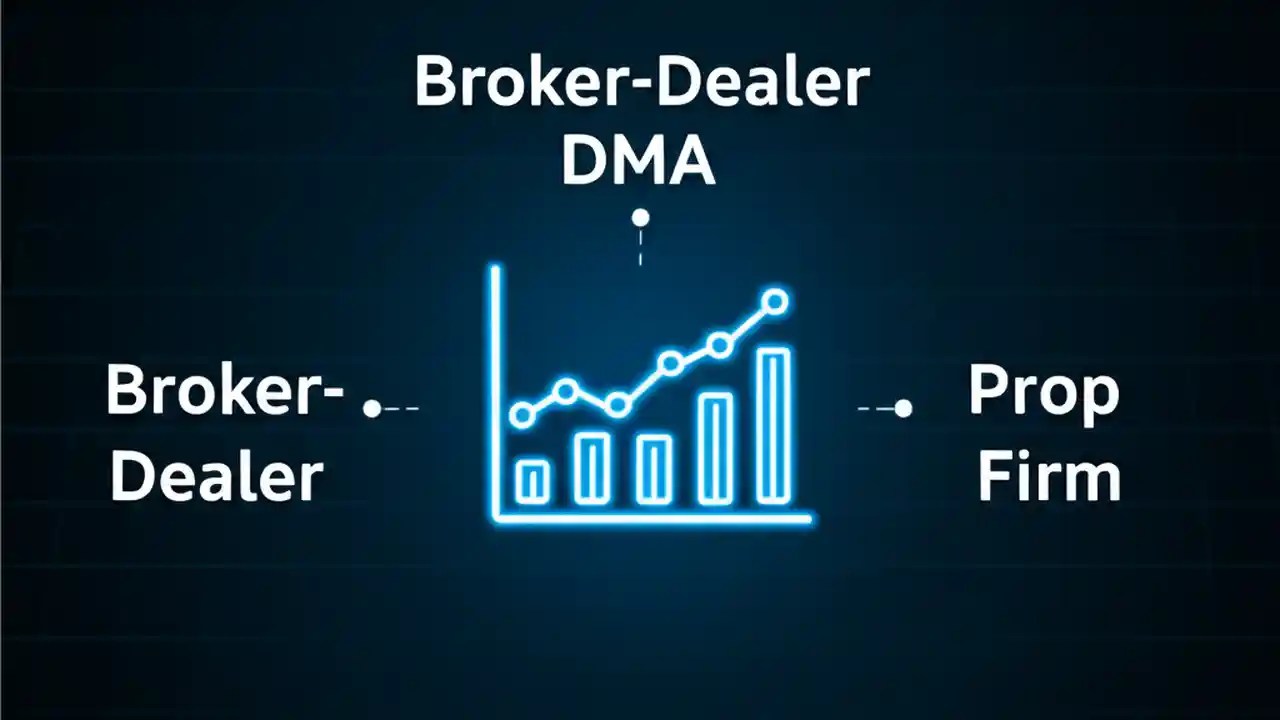 Broker-Dealer DMA

Broker-Dealer

Prop Firm