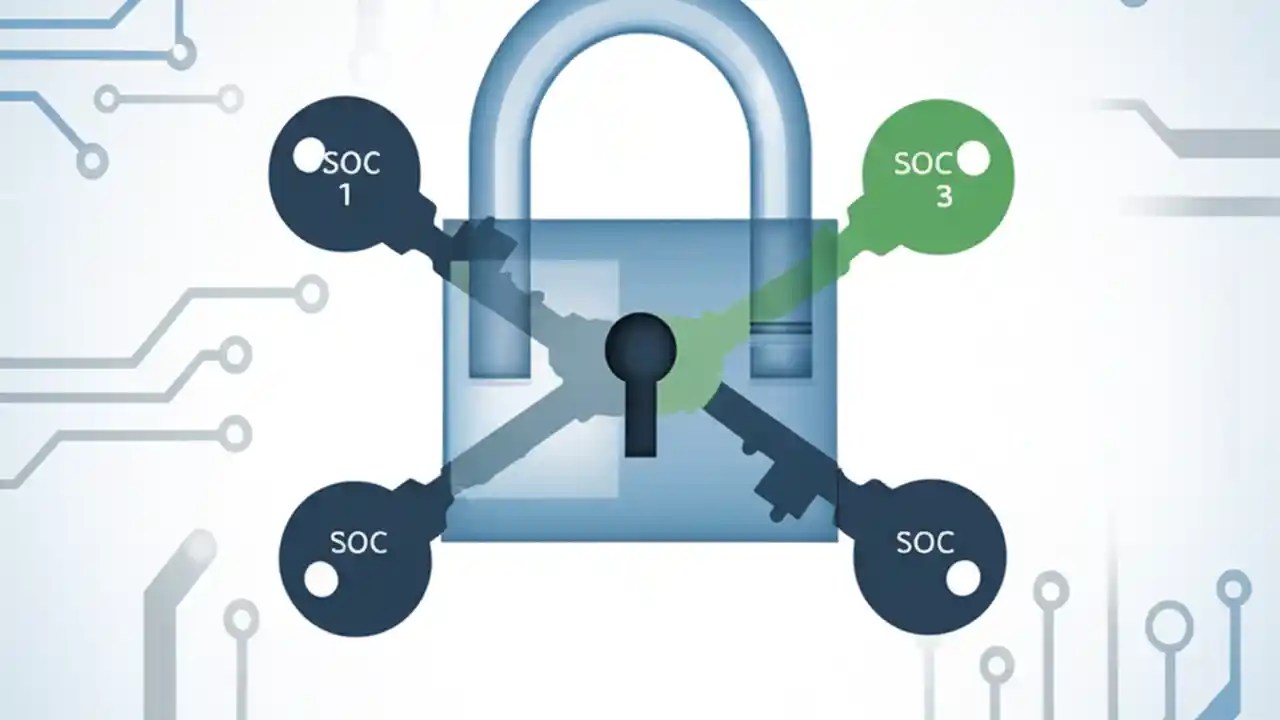 SOC 1

SOC 3

SOC

SOC