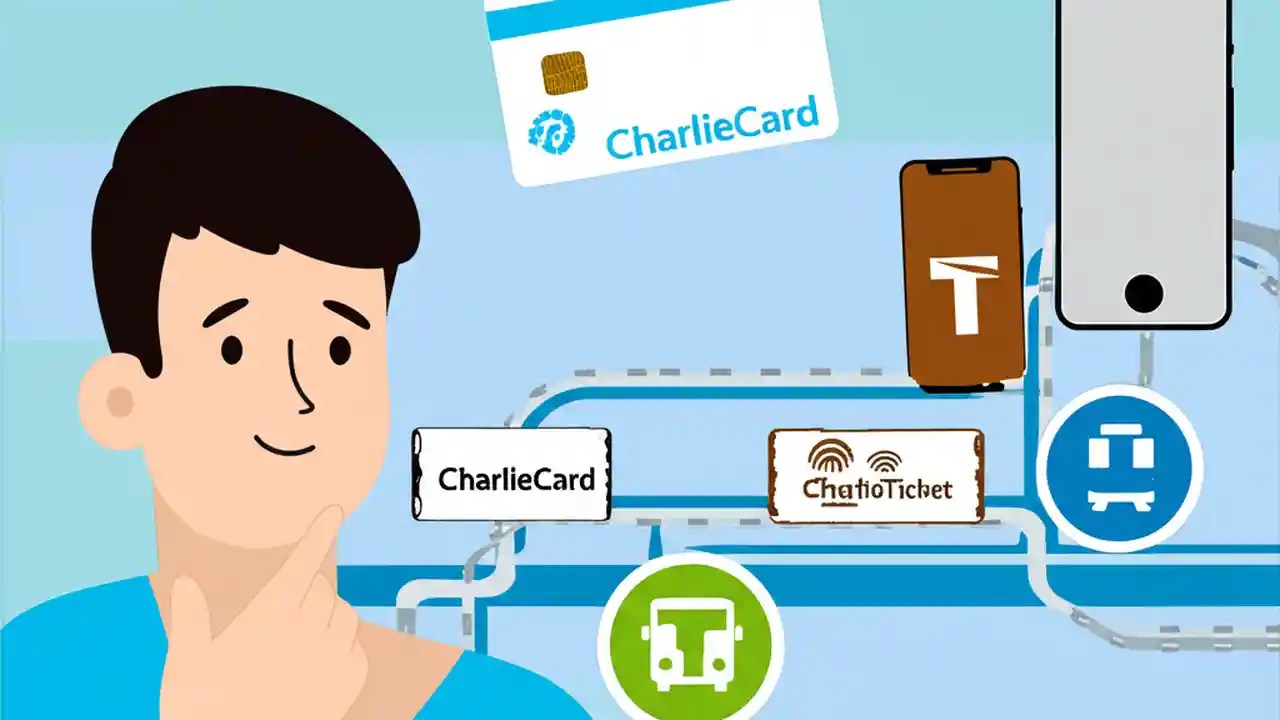 CharlieCard

T

CharlieCard

ChatioTicket